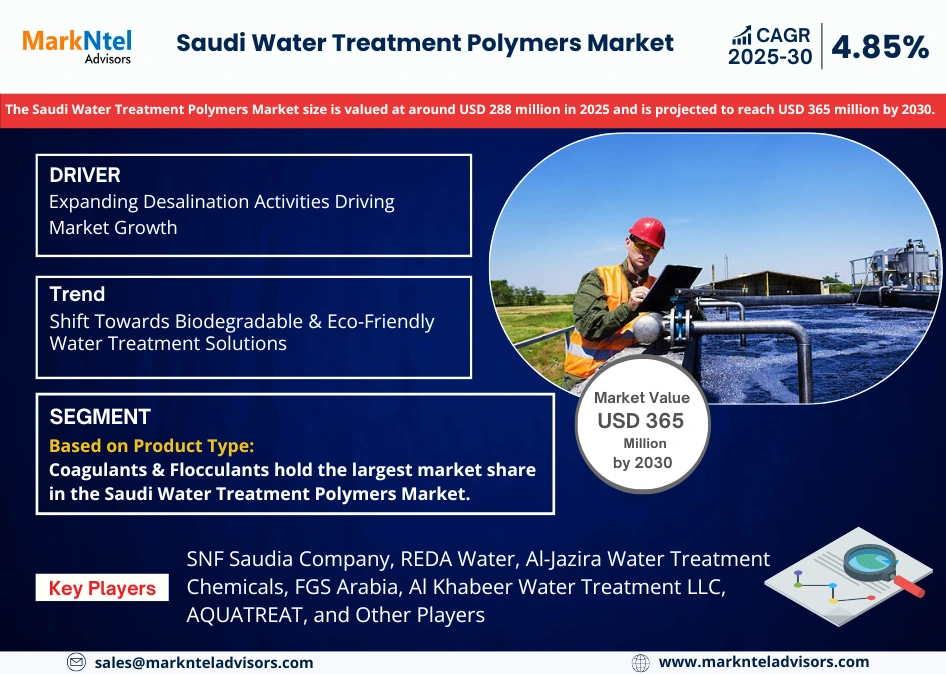 MarkNtel Advisors

Saudi Water Treatment Polymers Market

CAGR 2025-30 4.85%

The Saudi Water Treatment Polymers Market size is valued at around USD 288 million in 2025 and is projected to reach USD 365 million by 2030.

DRIVER
Expanding Desalination Activities Driving Market Growth

Trend
Shift Towards Biodegradable & Eco-Friendly Water Treatment Solutions

SEGMENT
Based on Product Type:
Coagulants & Flocculants hold the largest market share in the Saudi Water Treatment Polymers Market.

Market Value USD 365 Million by 2030

Key Players

SNF Saudia Company, REDA Water, Al-Jazira Water Treatment Chemicals, FGS Arabia, Al Khabeer Water Treatment LLC, AQUATREAT, and Other Players

sales@marknteladvisors.com

www.marknteladvisors.com