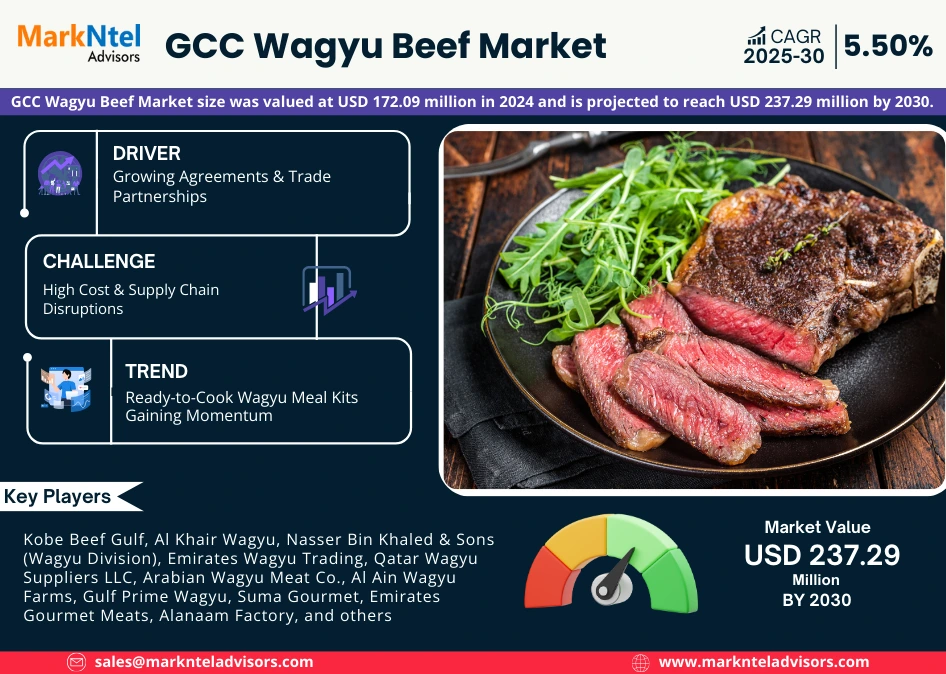 MarkNtel Advisors

GCC Wagyu Beef Market

CAGR 2025-30 | 5.50%

GCC Wagyu Beef Market size was valued at USD 172.09 million in 2024 and is projected to reach USD 237.29 million by 2030.

DRIVER
Growing Agreements & Trade Partnerships

CHALLENGE
High Cost & Supply Chain Disruptions

TREND
Ready-to-Cook Wagyu Meal Kits Gaining Momentum

Key Players

Kobe Beef Gulf, Al Khair Wagyu, Nasser Bin Khaled & Sons (Wagyu Division), Emirates Wagyu Trading, Qatar Wagyu Suppliers LLC, Arabian Wagyu Meat Co., Al Ain Wagyu Farms, Gulf Prime Wagyu, Suma Gourmet, Emirates Gourmet Meats, Alanaam Factory, and others

Market Value
USD 237.29
Million
BY 2030

sales@marknteladvisors.com

www.marknteladvisors.com