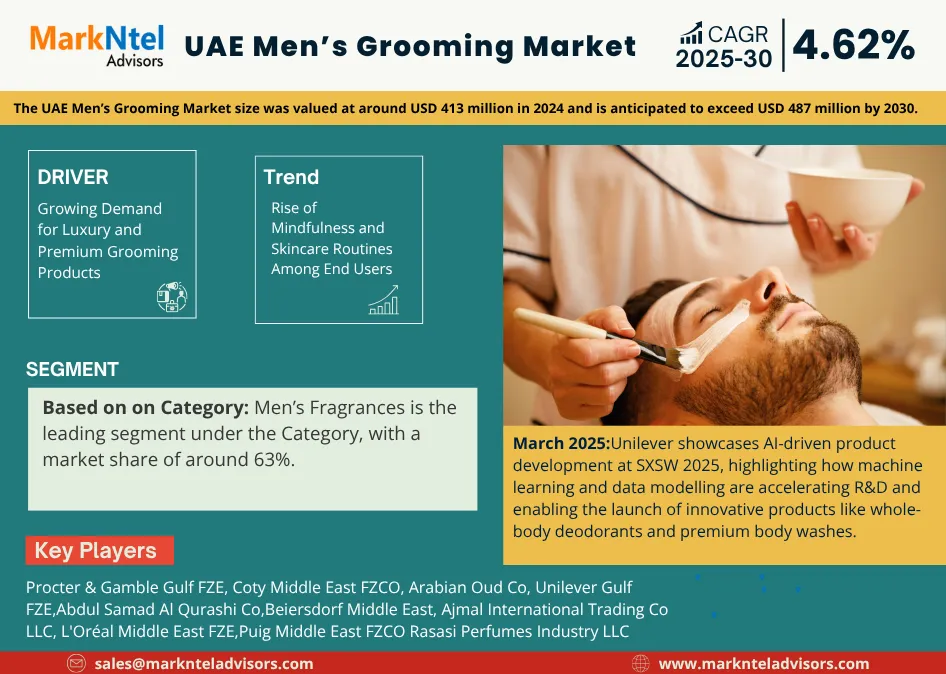 MarkNtel Advisors

UAE Men's Grooming Market

CAGR 2025-30

4.62%

The UAE Men's Grooming Market size was valued at around USD 413 million in 2024 and is anticipated to exceed USD 487 million by 2030.

DRIVER

Growing Demand for Luxury and Premium Grooming Products

Trend

Rise of Mindfulness and Skincare Routines Among End Users

SEGMENT

Based on on Category: Men's Fragrances is the leading segment under the Category, with a market share of around 63%.

March 2025:Unilever showcases AI-driven product development at SXSW 2025, highlighting how machine learning and data modelling are accelerating R&D and enabling the launch of innovative products like whole-body deodorants and premium body washes.

Key Players

Procter & Gamble Gulf FZE, Coty Middle East FZCO, Arabian Oud Co, Unilever Gulf FZE,Abdul Samad Al Qurashi Co,Beiersdorf Middle East, Ajmal International Trading Co LLC, L'Oréal Middle East FZE,Puig Middle East FZCO Rasasi Perfumes Industry LLC

sales@marknteladvisors.com

www.marknteladvisors.com