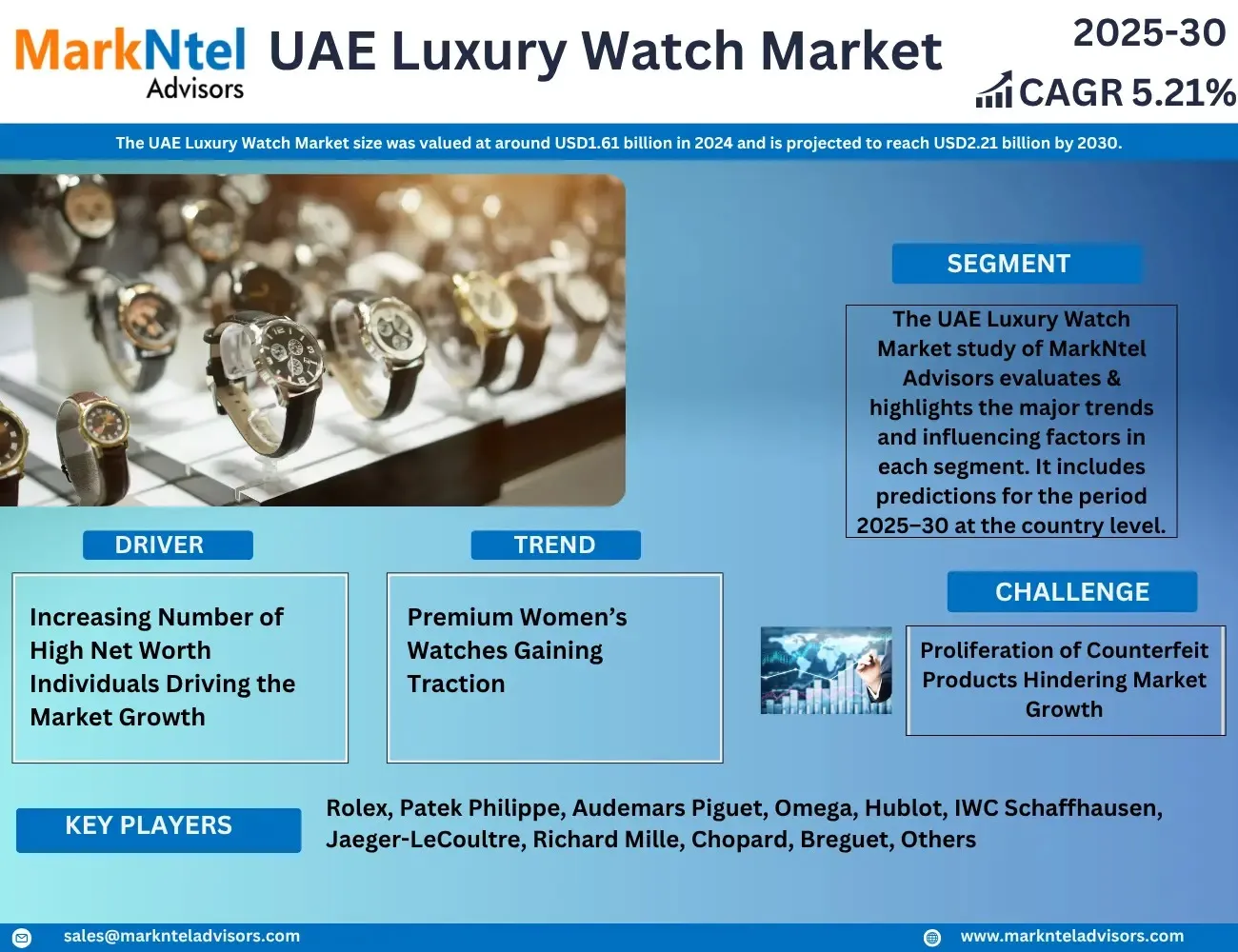 MarkNtel Advisors

UAE Luxury Watch Market

2025-30

CAGR 5.21%

The UAE Luxury Watch Market size was valued at around USD1.61 billion in 2024 and is projected to reach USD2.21 billion by 2030.

SEGMENT

The UAE Luxury Watch Market study of MarkNtel Advisors evaluates & highlights the major trends and influencing factors in each segment. It includes predictions for the period 2025–30 at the country level.

DRIVER

Increasing Number of High Net Worth Individuals Driving the Market Growth

TREND

Premium Women's Watches Gaining Traction

CHALLENGE

Proliferation of Counterfeit Products Hindering Market Growth

KEY PLAYERS

Rolex, Patek Philippe, Audemars Piguet, Omega, Hublot, IWC Schaffhausen, Jaeger-LeCoultre, Richard Mille, Chopard, Breguet, Others

sales@marknteladvisors.com

www.marknteladvisors.com