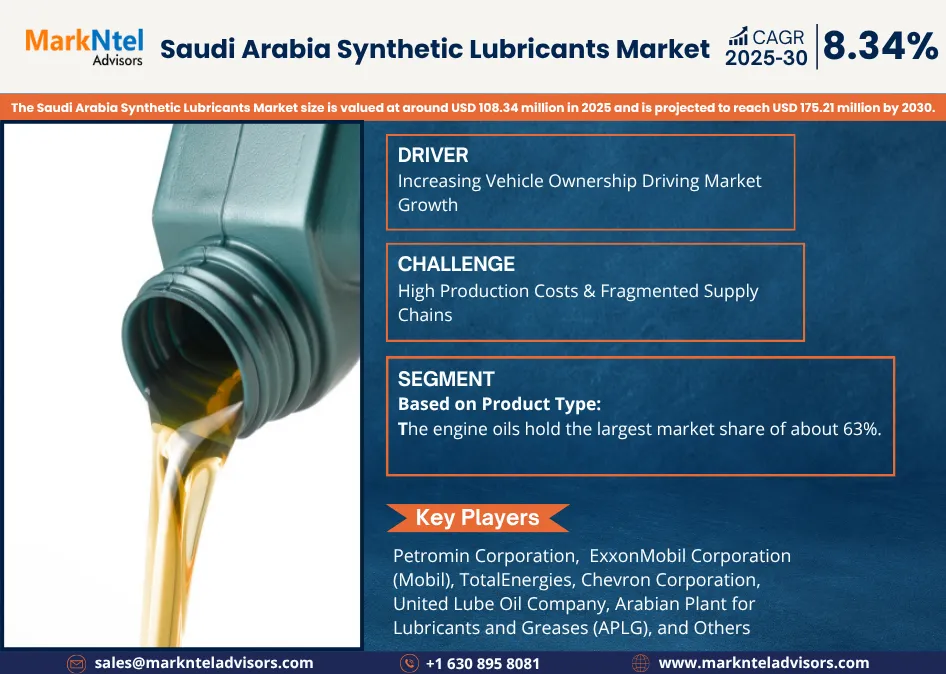 MarkNtel Advisors

Saudi Arabia Synthetic Lubricants Market

CAGR 2025-30 8.34%

The Saudi Arabia Synthetic Lubricants Market size is valued at around USD 108.34 million in 2025 and is projected to reach USD 175.21 million by 2030.

DRIVER
Increasing Vehicle Ownership Driving Market Growth

CHALLENGE
High Production Costs & Fragmented Supply Chains

SEGMENT
Based on Product Type:
The engine oils hold the largest market share of about 63%.

Key Players

Petromin Corporation, ExxonMobil Corporation (Mobil), TotalEnergies, Chevron Corporation, United Lube Oil Company, Arabian Plant for Lubricants and Greases (APLG), and Others

sales@marknteladvisors.com +1 630 895 8081 www.marknteladvisors.com