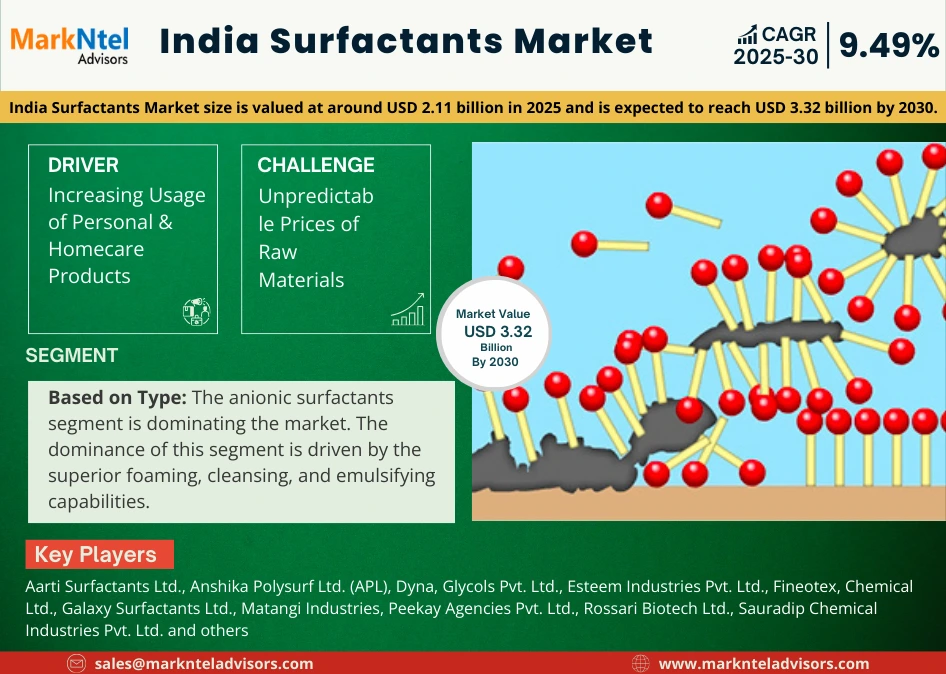 MarkNtel Advisors

India Surfactants Market

CAGR 2025-30 | 9.49%

India Surfactants Market size is valued at around USD 2.11 billion in 2025 and is expected to reach USD 3.32 billion by 2030.

DRIVER
Increasing Usage of Personal & Homecare Products

CHALLENGE
Unpredictable Prices of Raw Materials

Market Value
USD 3.32
Billion
By 2030

SEGMENT

Based on Type: The anionic surfactants segment is dominating the market. The dominance of this segment is driven by the superior foaming, cleansing, and emulsifying capabilities.

Key Players

Aarti Surfactants Ltd., Anshika Polysurf Ltd. (APL), Dyna, Glycols Pvt. Ltd., Esteem Industries Pvt. Ltd., Fineotex, Chemical Ltd., Galaxy Surfactants Ltd., Matangi Industries, Peekay Agencies Pvt. Ltd., Rossari Biotech Ltd., Sauradip Chemical Industries Pvt. Ltd. and others

sales@marknteladvisors.com

www.marknteladvisors.com