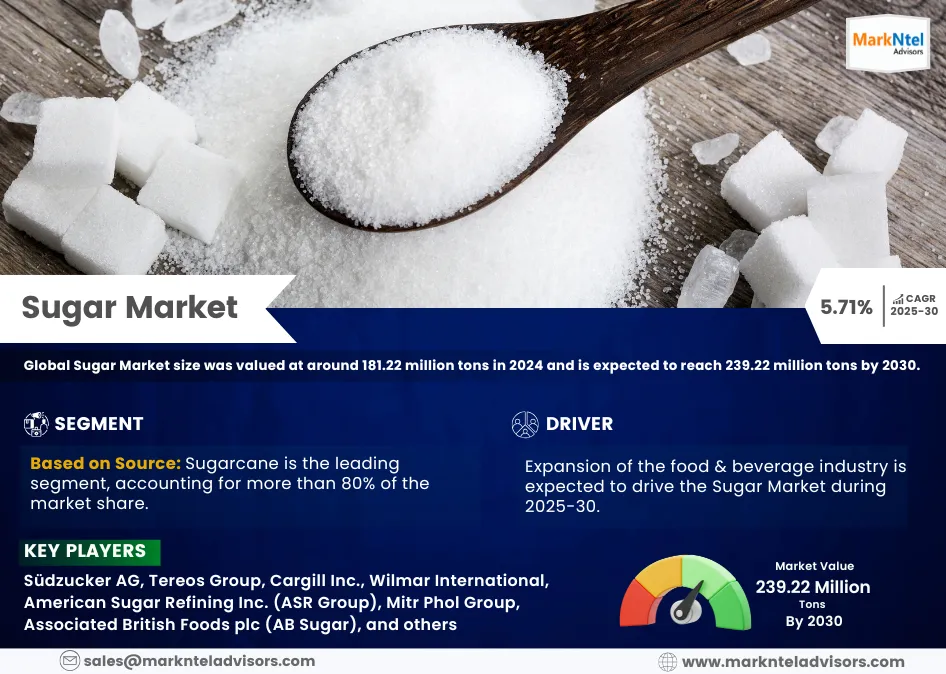 MarkNtel Advisors

Sugar Market

5.71% CAGR 2025-30

Global Sugar Market size was valued at around 181.22 million tons in 2024 and is expected to reach 239.22 million tons by 2030.

SEGMENT

Based on Source: Sugarcane is the leading segment, accounting for more than 80% of the market share.

DRIVER

Expansion of the food & beverage industry is expected to drive the Sugar Market during 2025-30.

KEY PLAYERS

Südzucker AG, Tereos Group, Cargill Inc., Wilmar International, American Sugar Refining Inc. (ASR Group), Mitr Phol Group, Associated British Foods plc (AB Sugar), and others

Market Value
239.22 Million
Tons
By 2030

sales@marknteladvisors.com

www.marknteladvisors.com