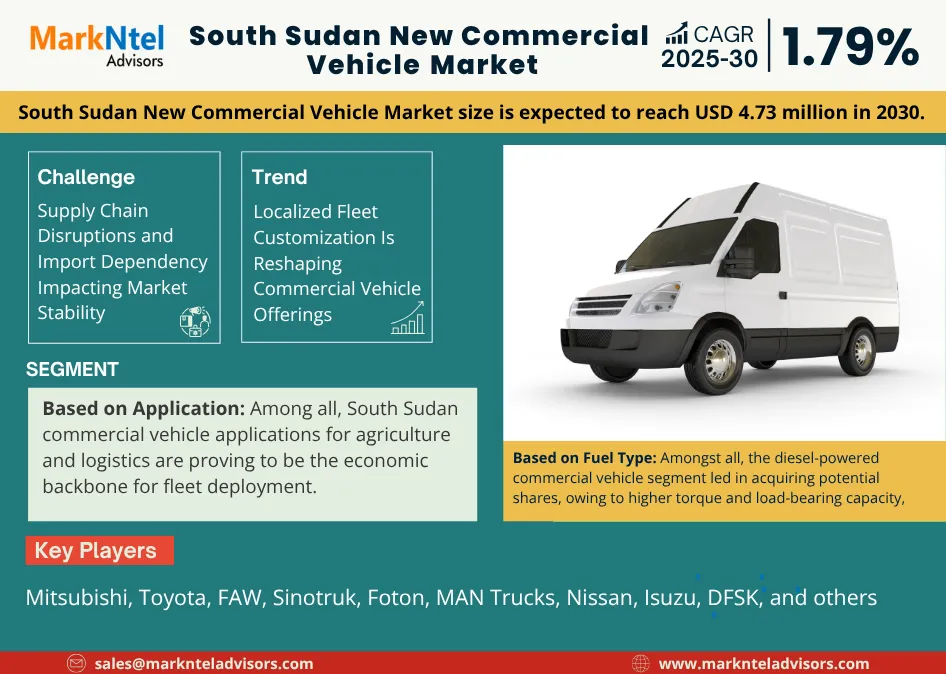 MarkNtel
Advisors

South Sudan New Commercial Vehicle Market

CAGR 2025-30 1.79%

South Sudan New Commercial Vehicle Market size is expected to reach USD 4.73 million in 2030.

Challenge
Supply Chain Disruptions and Import Dependency Impacting Market Stability

Trend
Localized Fleet Customization Is Reshaping Commercial Vehicle Offerings

SEGMENT

Based on Application: Among all, South Sudan commercial vehicle applications for agriculture and logistics are proving to be the economic backbone for fleet deployment.

Based on Fuel Type: Amongst all, the diesel-powered commercial vehicle segment led in acquiring potential shares, owing to higher torque and load-bearing capacity,

Key Players

Mitsubishi, Toyota, FAW, Sinotruk, Foton, MAN Trucks, Nissan, Isuzu, DFSK, and others

sales@marknteladvisors.com
www.marknteladvisors.com