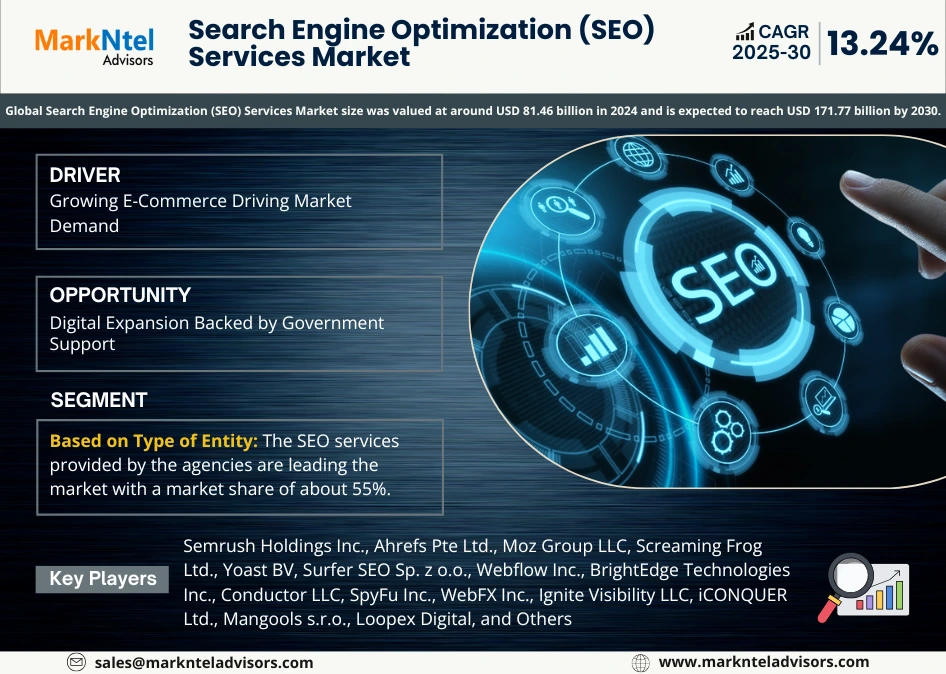 MarkNtel
Advisors

Search Engine Optimization (SEO) Services Market

CAGR
2025-30
13.24%

Global Search Engine Optimization (SEO) Services Market size was valued at around USD 81.46 billion in 2024 and is expected to reach USD 171.77 billion by 2030.

DRIVER
Growing E-Commerce Driving Market Demand

OPPORTUNITY
Digital Expansion Backed by Government Support

SEGMENT
Based on Type of Entity: The SEO services provided by the agencies are leading the market with a market share of about 55%.

SEO

Key Players
Semrush Holdings Inc., Ahrefs Pte Ltd., Moz Group LLC, Screaming Frog Ltd., Yoast BV, Surfer SEO Sp. z o.o., Webflow Inc., BrightEdge Technologies Inc., Conductor LLC, SpyFu Inc., WebFX Inc., Ignite Visibility LLC, iCONQUER Ltd., Mangools s.r.o., Loopex Digital, and Others

sales@marknteladvisors.com
www.marknteladvisors.com