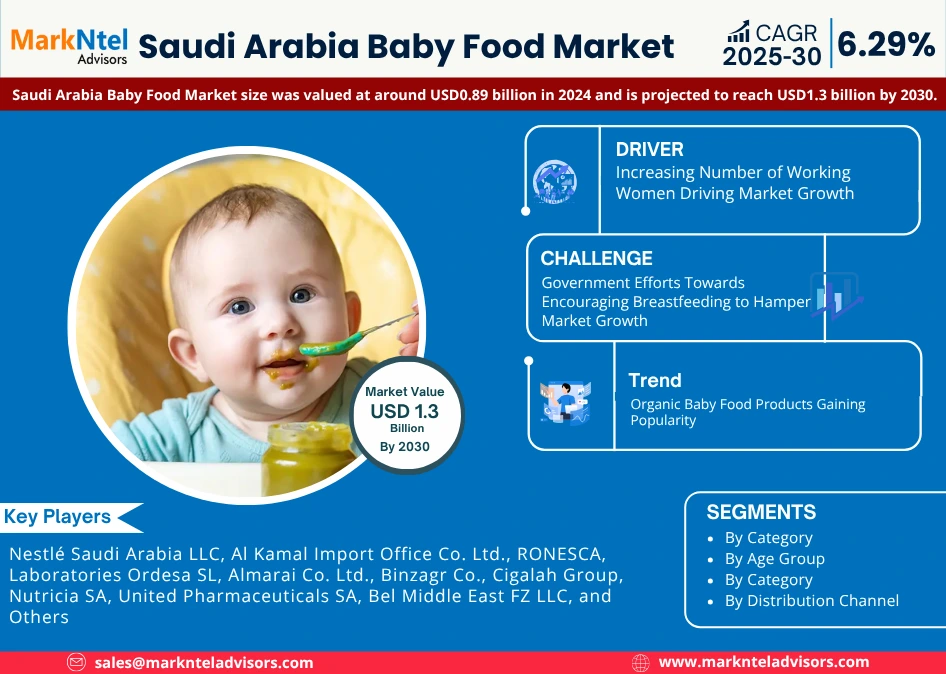 MarkNtel Advisors

Saudi Arabia Baby Food Market

CAGR 2025-30 | 6.29%

Saudi Arabia Baby Food Market size was valued at around USD0.89 billion in 2024 and is projected to reach USD1.3 billion by 2030.

DRIVER
Increasing Number of Working Women Driving Market Growth

CHALLENGE
Government Efforts Towards Encouraging Breastfeeding to Hamper Market Growth

Trend
Organic Baby Food Products Gaining Popularity

Market Value
USD 1.3
Billion
By 2030

Key Players

Nestlé Saudi Arabia LLC, Al Kamal Import Office Co. Ltd., RONESCA, Laboratories Ordesa SL, Almarai Co. Ltd., Binzagr Co., Cigalah Group, Nutricia SA, United Pharmaceuticals SA, Bel Middle East FZ LLC, and Others

SEGMENTS
• By Category
• By Age Group
• By Category
• By Distribution Channel

sales@marknteladvisors.com

www.marknteladvisors.com