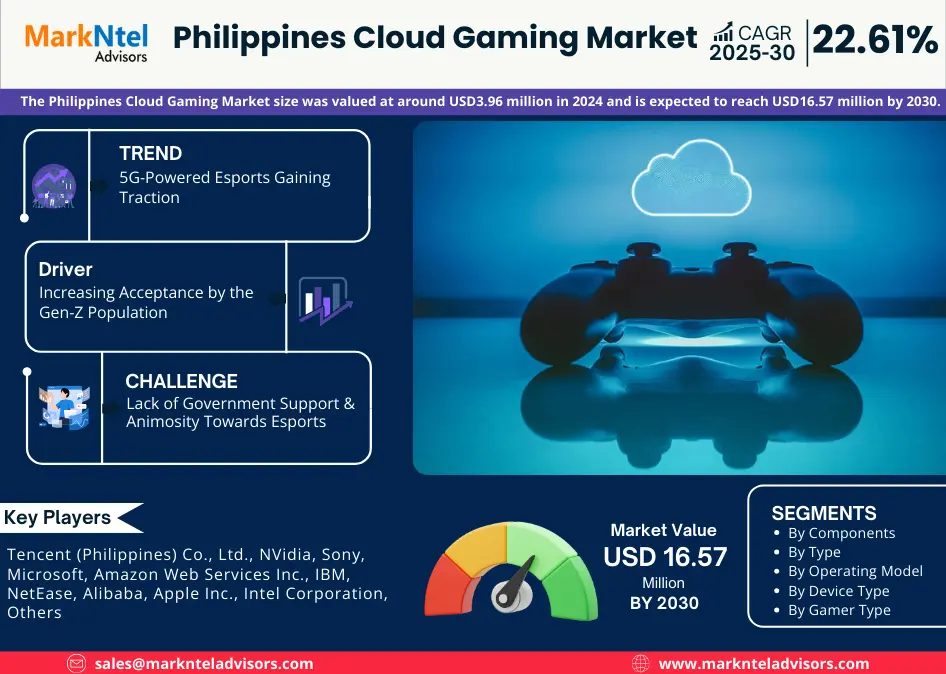 MarkNtel Advisors

Philippines Cloud Gaming Market

CAGR 2025-30 | 22.61%

The Philippines Cloud Gaming Market size was valued at around USD3.96 million in 2024 and is expected to reach USD16.57 million by 2030.

TREND
5G-Powered Esports Gaining Traction

Driver
Increasing Acceptance by the Gen-Z Population

CHALLENGE
Lack of Government Support & Animosity Towards Esports

Key Players

Tencent (Philippines) Co., Ltd., NVidia, Sony, Microsoft, Amazon Web Services Inc., IBM, NetEase, Alibaba, Apple Inc., Intel Corporation, Others

Market Value
USD 16.57
Million
BY 2030

SEGMENTS
• By Components
• By Type
• By Operating Model
• By Device Type
• By Gamer Type

sales@marknteladvisors.com

www.marknteladvisors.com