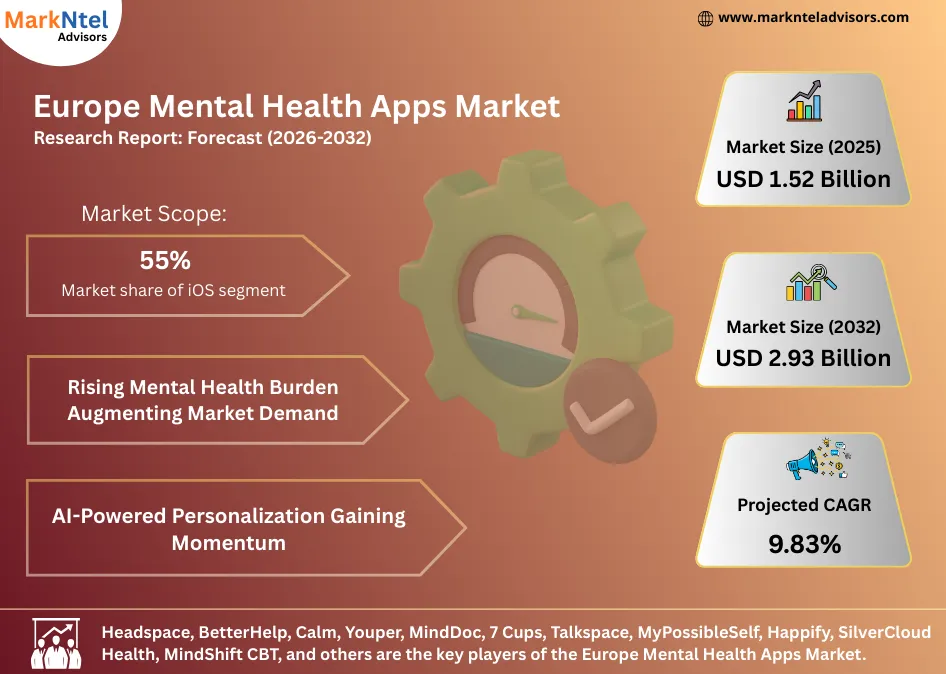 MarkNtel Advisors

www.marknteladvisors.com

Europe Mental Health Apps Market
Research Report: Forecast (2026-2032)

Market Scope:

55%
Market share of iOS segment

Rising Mental Health Burden Augmenting Market Demand

AI-Powered Personalization Gaining Momentum

Market Size (2025)
USD 1.52 Billion

Market Size (2032)
USD 2.93 Billion

Projected CAGR
9.83%

Headspace, BetterHelp, Calm, Youper, MindDoc, 7 Cups, Talkspace, MyPossibleSelf, Happify, SilverCloud Health, MindShift CBT, and others are the key players of the Europe Mental Health Apps Market.