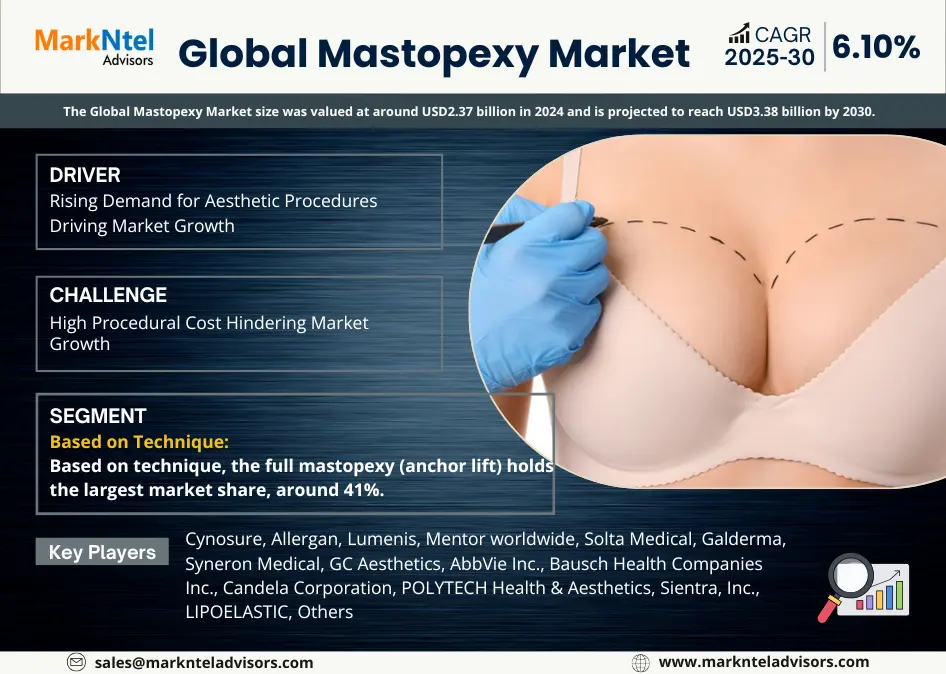 MarkNtel Advisors

Global Mastopexy Market

CAGR 2025-30 6.10%

The Global Mastopexy Market size was valued at around USD2.37 billion in 2024 and is projected to reach USD3.38 billion by 2030.

DRIVER
Rising Demand for Aesthetic Procedures Driving Market Growth

CHALLENGE
High Procedural Cost Hindering Market Growth

SEGMENT
Based on Technique:
Based on technique, the full mastopexy (anchor lift) holds the largest market share, around 41%.

Key Players
Cynosure, Allergan, Lumenis, Mentor worldwide, Solta Medical, Galderma, Syneron Medical, GC Aesthetics, AbbVie Inc., Bausch Health Companies Inc., Candela Corporation, POLYTECH Health & Aesthetics, Sientra, Inc., LIPOELASTIC, Others

sales@marknteladvisors.com

www.marknteladvisors.com