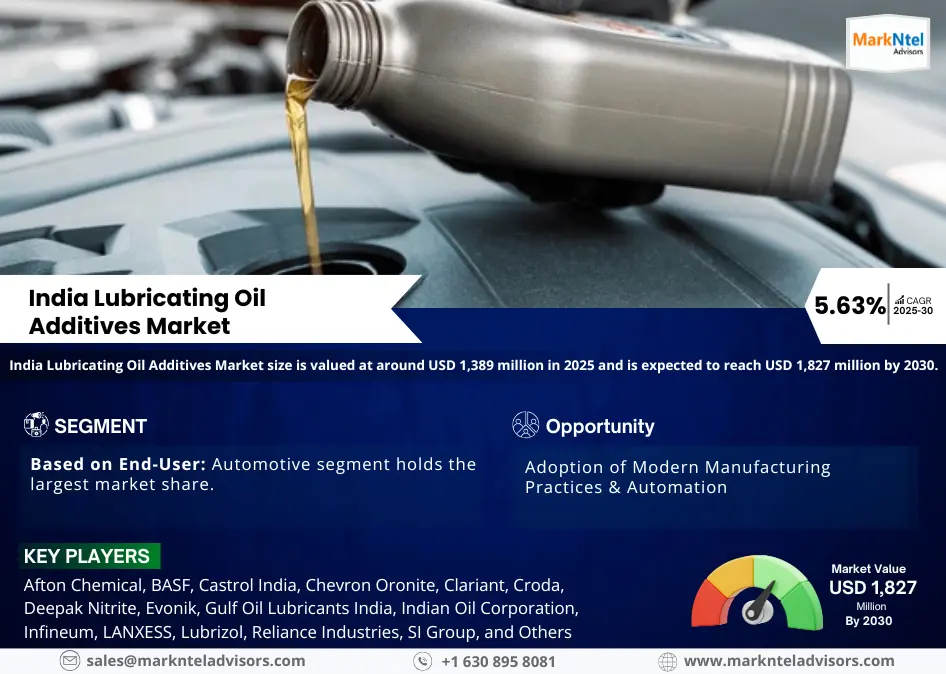 MarkNtel Advisors

India Lubricating Oil Additives Market

5.63% CAGR 2025-30

India Lubricating Oil Additives Market size is valued at around USD 1,389 million in 2025 and is expected to reach USD 1,827 million by 2030.

SEGMENT

**Based on End-User:** Automotive segment holds the largest market share.

Opportunity

Adoption of Modern Manufacturing Practices & Automation

KEY PLAYERS

Afton Chemical, BASF, Castrol India, Chevron Oronite, Clariant, Croda, Deepak Nitrite, Evonik, Gulf Oil Lubricants India, Indian Oil Corporation, Infineum, LANXESS, Lubrizol, Reliance Industries, SI Group, and Others

Market Value
USD 1,827
Million
By 2030

sales@marknteladvisors.com
+1 630 895 8081
www.marknteladvisors.com