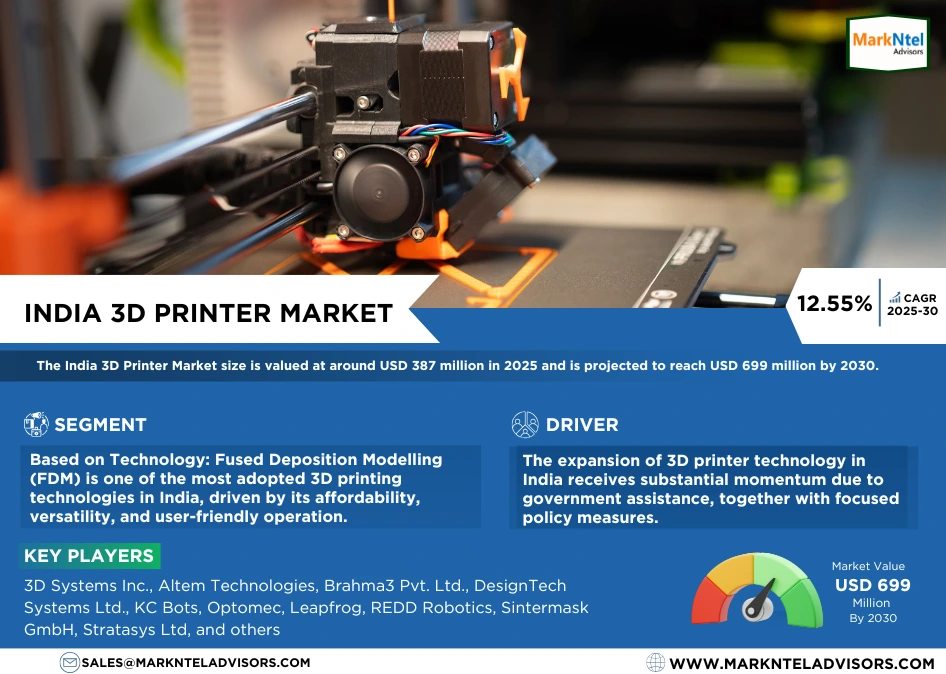 MarkNtel Advisors

INDIA 3D PRINTER MARKET

12.55% CAGR 2025-30

The India 3D Printer Market size is valued at around USD 387 million in 2025 and is projected to reach USD 699 million by 2030.

SEGMENT

Based on Technology: Fused Deposition Modelling (FDM) is one of the most adopted 3D printing technologies in India, driven by its affordability, versatility, and user-friendly operation.

DRIVER

The expansion of 3D printer technology in India receives substantial momentum due to government assistance, together with focused policy measures.

KEY PLAYERS

3D Systems Inc., Altem Technologies, Brahma3 Pvt. Ltd., DesignTech Systems Ltd., KC Bots, Optomec, Leapfrog, REDD Robotics, Sintermask GmbH, Stratasys Ltd, and others

Market Value
USD 699
Million
By 2030

SALES@MARKNTELADVISORS.COM

WWW.MARKNTELADVISORS.COM