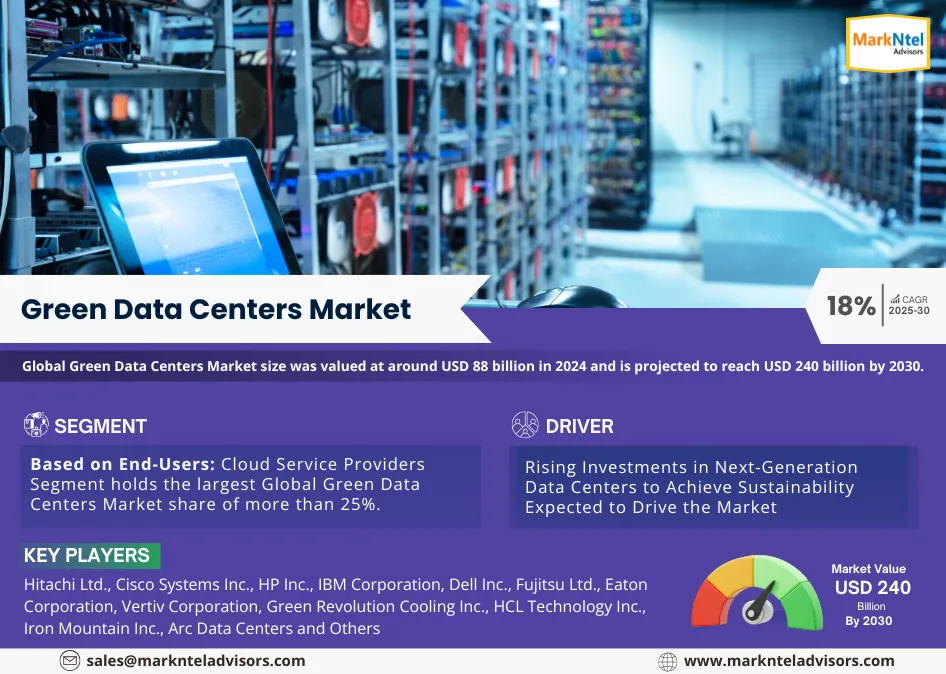 MarkNtel Advisors

Green Data Centers Market

18% CAGR 2025-30

Global Green Data Centers Market size was valued at around USD 88 billion in 2024 and is projected to reach USD 240 billion by 2030.

SEGMENT

Based on End-Users: Cloud Service Providers Segment holds the largest Global Green Data Centers Market share of more than 25%.

DRIVER

Rising Investments in Next-Generation Data Centers to Achieve Sustainability Expected to Drive the Market

KEY PLAYERS

Hitachi Ltd., Cisco Systems Inc., HP Inc., IBM Corporation, Dell Inc., Fujitsu Ltd., Eaton Corporation, Vertiv Corporation, Green Revolution Cooling Inc., HCL Technology Inc., Iron Mountain Inc., Arc Data Centers and Others

Market Value
USD 240
Billion
By 2030

sales@marknteladvisors.com

www.marknteladvisors.com