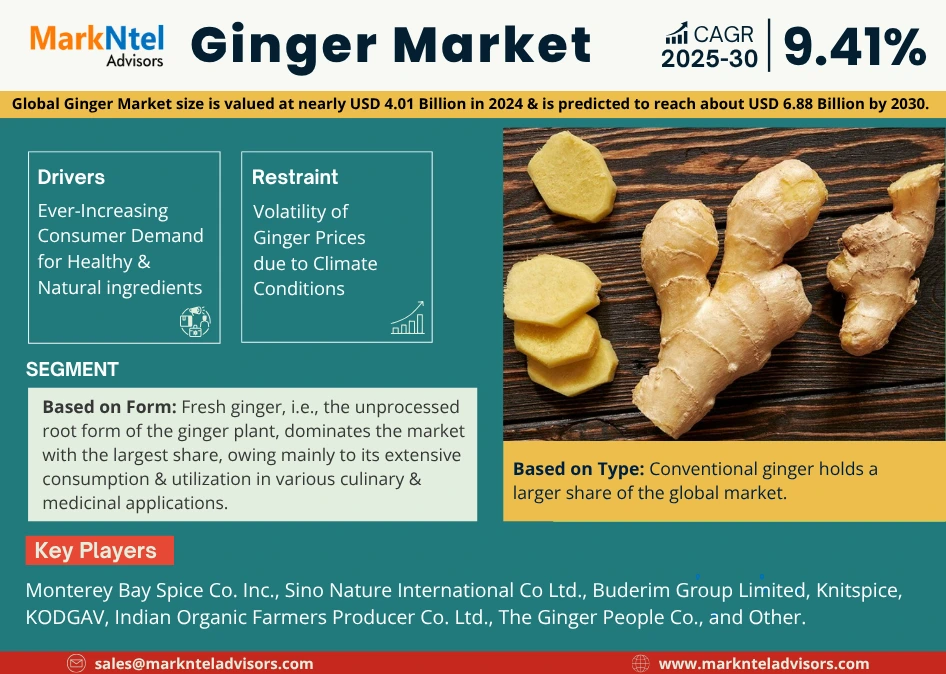 MarkNtel Advisors

Ginger Market

CAGR 2025-30 9.41%

Global Ginger Market size is valued at nearly USD 4.01 Billion in 2024 & is predicted to reach about USD 6.88 Billion by 2030.

Drivers

Ever-Increasing Consumer Demand for Healthy & Natural ingredients

Restraint

Volatility of Ginger Prices due to Climate Conditions

SEGMENT

Based on Form: Fresh ginger, i.e., the unprocessed root form of the ginger plant, dominates the market with the largest share, owing mainly to its extensive consumption & utilization in various culinary & medicinal applications.

Based on Type: Conventional ginger holds a larger share of the global market.

Key Players

Monterey Bay Spice Co. Inc., Sino Nature International Co Ltd., Buderim Group Limited, Knitspice, KODGAV, Indian Organic Farmers Producer Co. Ltd., The Ginger People Co., and Other.

sales@marknteladvisors.com

www.marknteladvisors.com