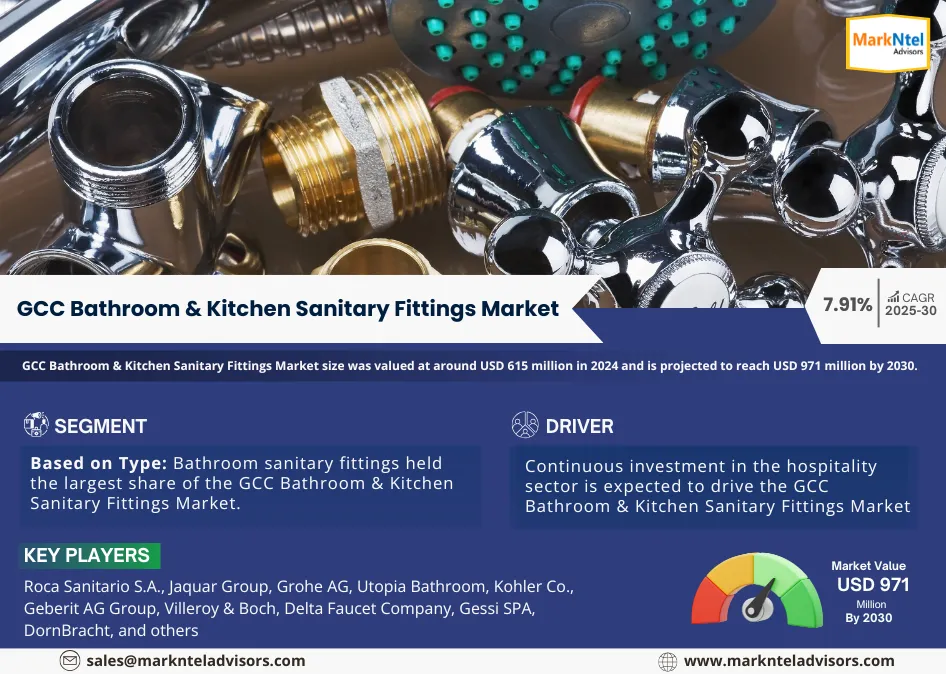 MarkNtel
Advisors

GCC Bathroom & Kitchen Sanitary Fittings Market

7.91% CAGR 2025-30

GCC Bathroom & Kitchen Sanitary Fittings Market size was valued at around USD 615 million in 2024 and is projected to reach USD 971 million by 2030.

SEGMENT

Based on Type: Bathroom sanitary fittings held the largest share of the GCC Bathroom & Kitchen Sanitary Fittings Market.

DRIVER

Continuous investment in the hospitality sector is expected to drive the GCC Bathroom & Kitchen Sanitary Fittings Market

KEY PLAYERS

Roca Sanitario S.A., Jaquar Group, Grohe AG, Utopia Bathroom, Kohler Co., Geberit AG Group, Villeroy & Boch, Delta Faucet Company, Gessi SPA, DornBracht, and others

Market Value
USD 971
Million
By 2030

sales@marknteladvisors.com

www.marknteladvisors.com