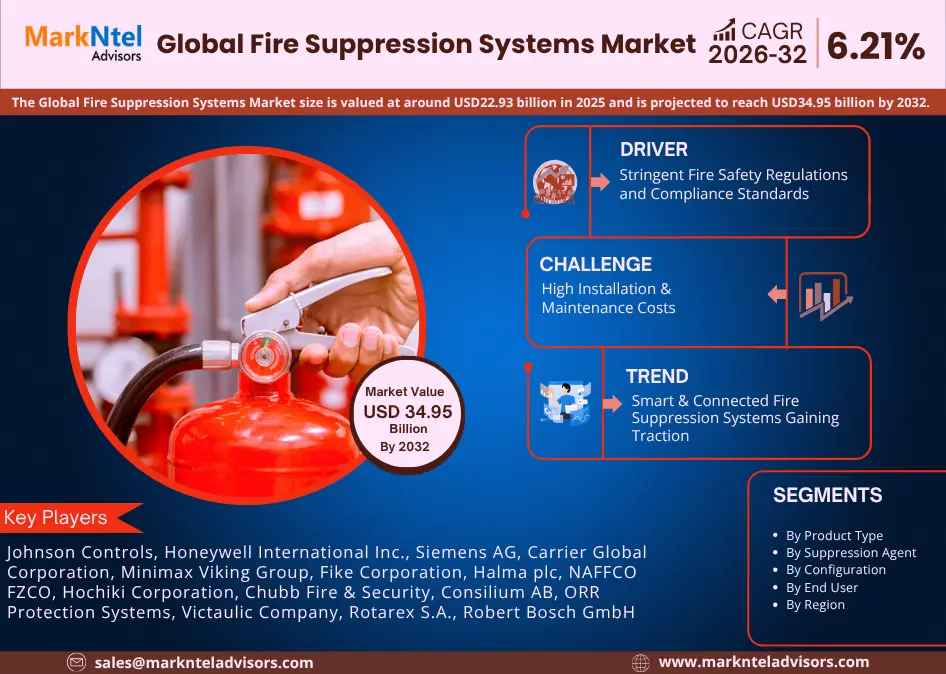 MarkNtel Advisors

Global Fire Suppression Systems Market

CAGR 2026-32

6.21%

The Global Fire Suppression Systems Market size is valued at around USD22.93 billion in 2025 and is projected to reach USD34.95 billion by 2032.

DRIVER

Stringent Fire Safety Regulations and Compliance Standards

CHALLENGE

High Installation & Maintenance Costs

TREND

Smart & Connected Fire Suppression Systems Gaining Traction

Market Value
USD 34.95
Billion
By 2032

Key Players

Johnson Controls, Honeywell International Inc., Siemens AG, Carrier Global Corporation, Minimax Viking Group, Fike Corporation, Halma plc, NAFFCO FZCO, Hochiki Corporation, Chubb Fire & Security, Consilium AB, ORR Protection Systems, Victaulic Company, Rotarex S.A., Robert Bosch GmbH

SEGMENTS

• By Product Type
• By Suppression Agent
• By Configuration
• By End User
• By Region

sales@marknteladvisors.com

www.marknteladvisors.com