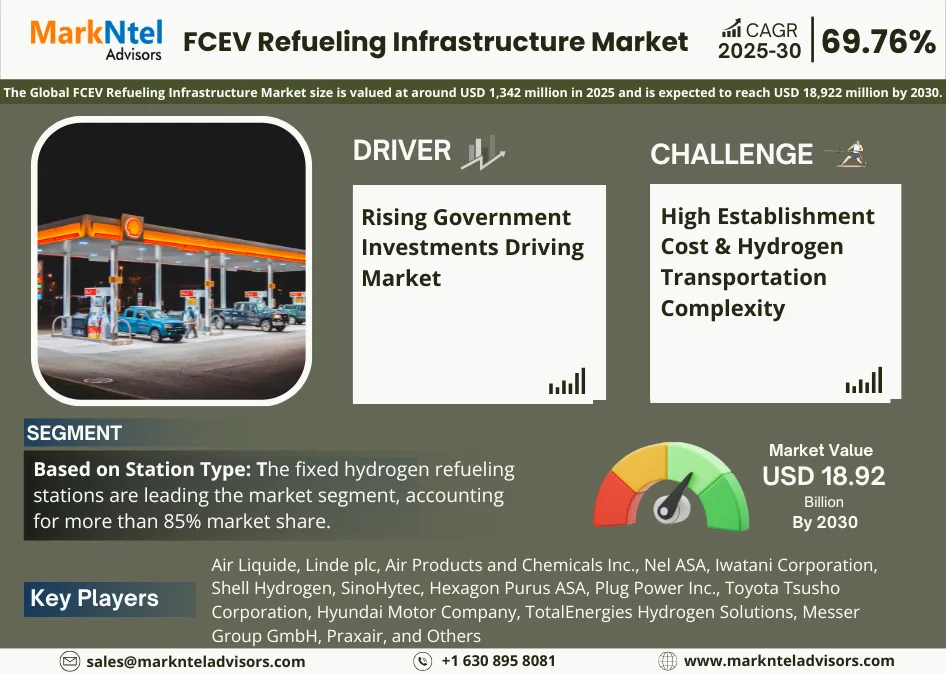 MarkNtel Advisors

FCEV Refueling Infrastructure Market

CAGR 2025-30 | 69.76%

The Global FCEV Refueling Infrastructure Market size is valued at around USD 1,342 million in 2025 and is expected to reach USD 18,922 million by 2030.

DRIVER

Rising Government Investments Driving Market

CHALLENGE

High Establishment Cost & Hydrogen Transportation Complexity

SEGMENT

Based on Station Type: The fixed hydrogen refueling stations are leading the market segment, accounting for more than 85% market share.

Market Value
USD 18.92
Billion
By 2030

Key Players

Air Liquide, Linde plc, Air Products and Chemicals Inc., Nel ASA, Iwatani Corporation, Shell Hydrogen, SinoHytec, Hexagon Purus ASA, Plug Power Inc., Toyota Tsusho Corporation, Hyundai Motor Company, TotalEnergies Hydrogen Solutions, Messer Group GmbH, Praxair, and Others

sales@marknteladvisors.com
+1 630 895 8081
www.marknteladvisors.com