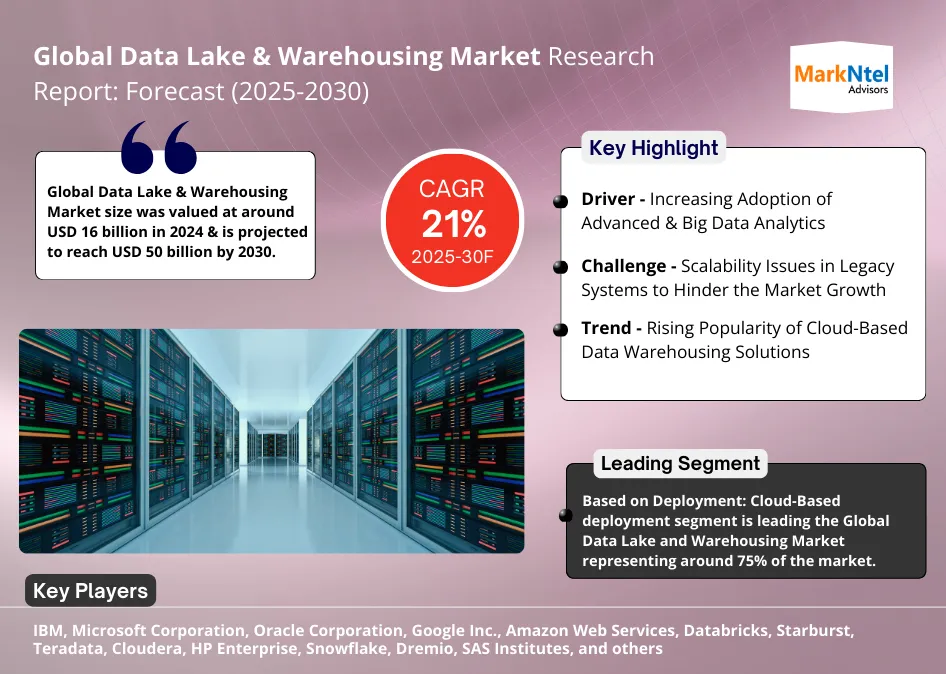 Global Data Lake & Warehousing Market Research Report: Forecast (2025-2030)

MarkNtel Advisors

Global Data Lake & Warehousing Market size was valued at around USD 16 billion in 2024 & is projected to reach USD 50 billion by 2030.

CAGR
21%
2025-30F

Key Highlight

Driver - Increasing Adoption of Advanced & Big Data Analytics

Challenge - Scalability Issues in Legacy Systems to Hinder the Market Growth

Trend - Rising Popularity of Cloud-Based Data Warehousing Solutions

Leading Segment

Based on Deployment: Cloud-Based deployment segment is leading the Global Data Lake and Warehousing Market representing around 75% of the market.

Key Players

IBM, Microsoft Corporation, Oracle Corporation, Google Inc., Amazon Web Services, Databricks, Starburst, Teradata, Cloudera, HP Enterprise, Snowflake, Dremio, SAS Institutes, and others