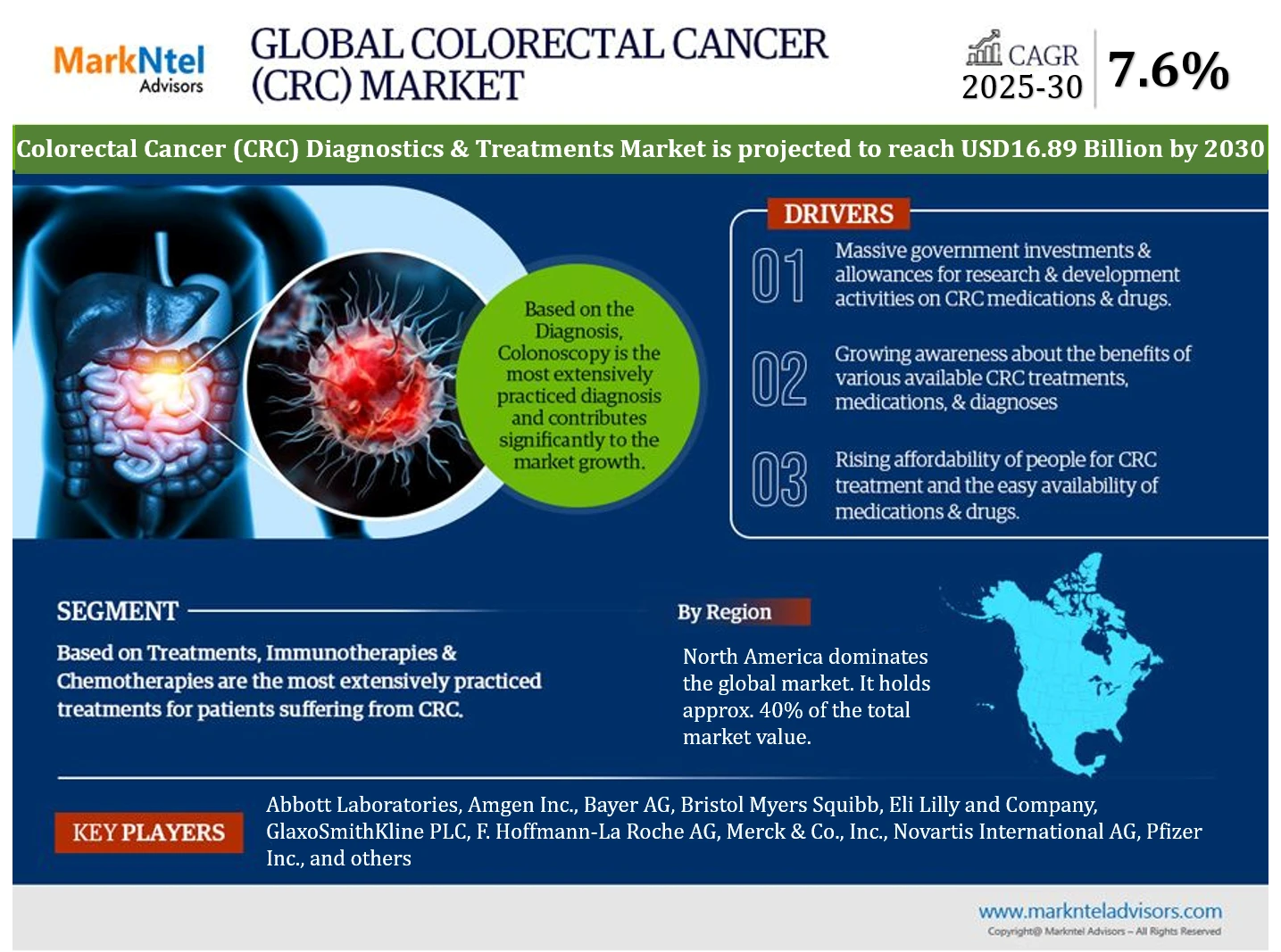 MarkNtel Advisors

GLOBAL COLORECTAL CANCER (CRC) MARKET

CAGR 2025-30 7.6%

Colorectal Cancer (CRC) Diagnostics & Treatments Market is projected to reach USD16.89 Billion by 2030

Based on the Diagnosis, Colonoscopy is the most extensively practiced diagnosis and contributes significantly to the market growth.

DRIVERS

01 Massive government investments & allowances for research & development activities on CRC medications & drugs.

02 Growing awareness about the benefits of various available CRC treatments, medications, & diagnoses

03 Rising affordability of people for CRC treatment and the easy availability of medications & drugs.

SEGMENT

Based on Treatments, Immunotherapies & Chemotherapies are the most extensively practiced treatments for patients suffering from CRC.

By Region

North America dominates the global market. It holds approx. 40% of the total market value.

KEY PLAYERS

Abbott Laboratories, Amgen Inc., Bayer AG, Bristol Myers Squibb, Eli Lilly and Company, GlaxoSmithKline PLC, F. Hoffmann-La Roche AG, Merck & Co., Inc., Novartis International AG, Pfizer Inc., and others

www.marknteladvisors.com
Copyright@ Markntel Advisors – All Rights Reserved