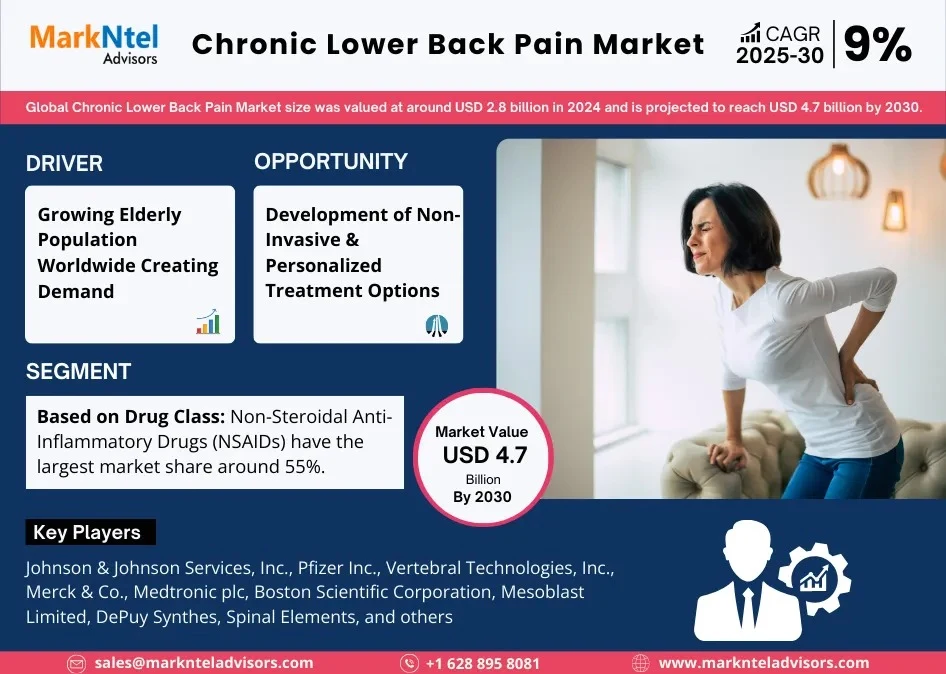 MarkNtel Advisors

Chronic Lower Back Pain Market

CAGR 2025-30 9%

Global Chronic Lower Back Pain Market size was valued at around USD 2.8 billion in 2024 and is projected to reach USD 4.7 billion by 2030.

DRIVER

Growing Elderly Population Worldwide Creating Demand

OPPORTUNITY

Development of Non-Invasive & Personalized Treatment Options

SEGMENT

**Based on Drug Class:** Non-Steroidal Anti-Inflammatory Drugs (NSAIDs) have the largest market share around 55%.

Market Value USD 4.7 Billion By 2030

Key Players

Johnson & Johnson Services, Inc., Pfizer Inc., Vertebral Technologies, Inc., Merck & Co., Medtronic plc, Boston Scientific Corporation, Mesoblast Limited, DePuy Synthes, Spinal Elements, and others

sales@marknteladvisors.com +1 628 895 8081 www.marknteladvisors.com