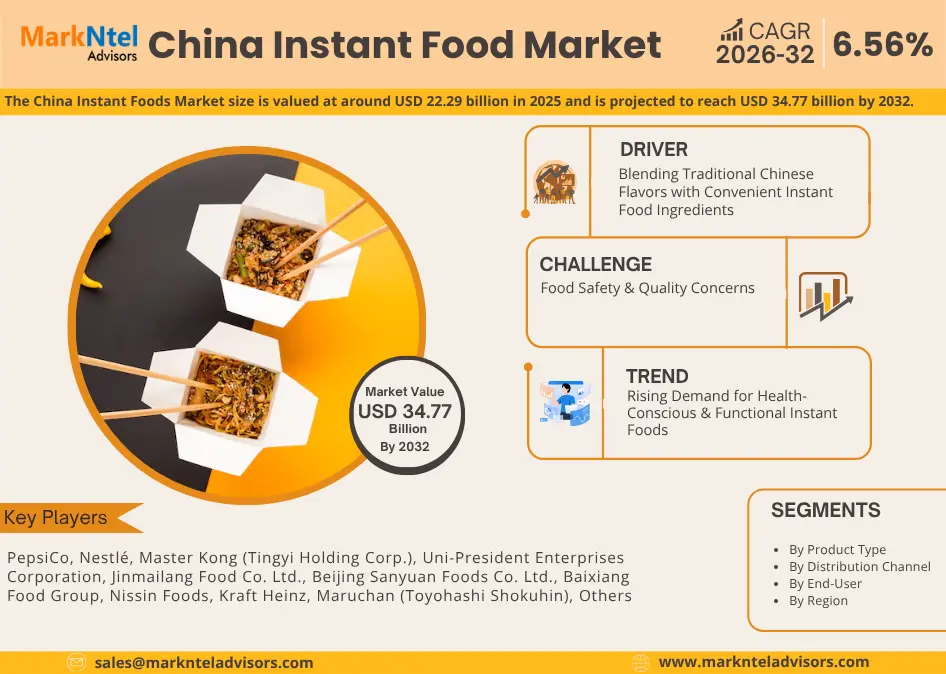 MarkNtel Advisors

China Instant Food Market

CAGR 2026-32 6.56%

The China Instant Foods Market size is valued at around USD 22.29 billion in 2025 and is projected to reach USD 34.77 billion by 2032.

DRIVER
Blending Traditional Chinese Flavors with Convenient Instant Food Ingredients

CHALLENGE
Food Safety & Quality Concerns

TREND
Rising Demand for Health-Conscious & Functional Instant Foods

Market Value
USD 34.77
Billion
By 2032

Key Players

PepsiCo, Nestlé, Master Kong (Tingyi Holding Corp.), Uni-President Enterprises Corporation, Jinmailang Food Co. Ltd., Beijing Sanyuan Foods Co. Ltd., Baixiang Food Group, Nissin Foods, Kraft Heinz, Maruchan (Toyohashi Shokuhin), Others

SEGMENTS
- By Product Type
- By Distribution Channel
- By End-User
- By Region

sales@marknteladvisors.com

www.marknteladvisors.com