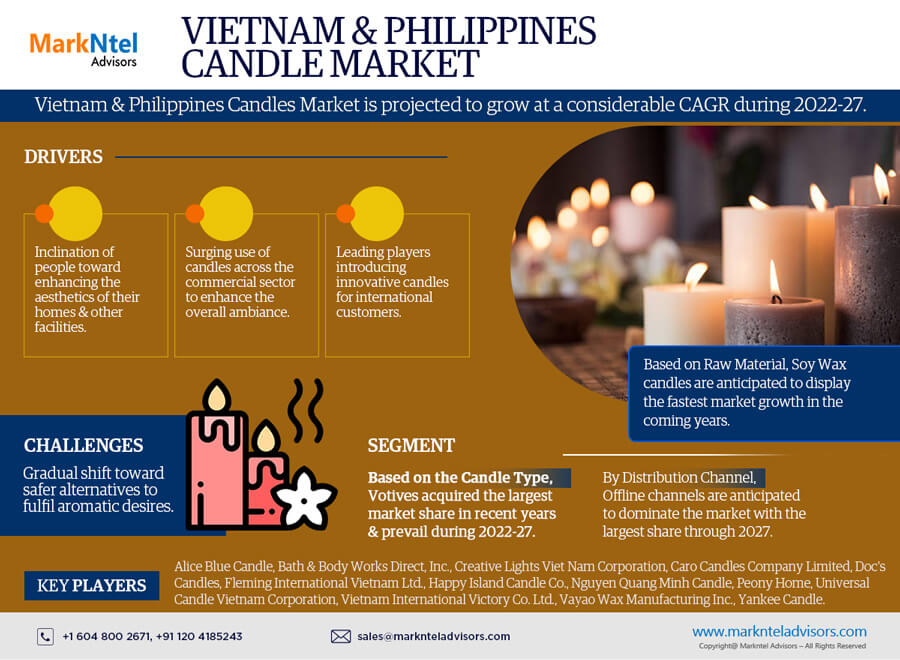 MarkNtel Advisors

VIETNAM & PHILIPPINES CANDLE MARKET

Vietnam & Philippines Candles Market is projected to grow at a considerable CAGR during 2022-27.

DRIVERS

Inclination of people toward enhancing the aesthetics of their homes & other facilities.

Surging use of candles across the commercial sector to enhance the overall ambiance.

Leading players introducing innovative candles for international customers.

Based on Raw Material, Soy Wax candles are anticipated to display the fastest market growth in the coming years.

CHALLENGES

Gradual shift toward safer alternatives to fulfil aromatic desires.

SEGMENT

Based on the Candle Type, Votives acquired the largest market share in recent years & prevail during 2022-27.

By Distribution Channel, Offline channels are anticipated to dominate the market with the largest share through 2027.

KEY PLAYERS

Alice Blue Candle, Bath & Body Works Direct, Inc., Creative Lights Viet Nam Corporation, Caro Candles Company Limited, Doc's Candles, Fleming International Vietnam Ltd., Happy Island Candle Co., Nguyen Quang Minh Candle, Peony Home, Universal Candle Vietnam Corporation, Vietnam International Victory Co. Ltd., Vayao Wax Manufacturing Inc., Yankee Candle.

+1 604 800 2671, +91 120 4185243

sales@marknteladvisors.com

www.marknteladvisors.com

Copyright@ Markntel Advisors – All Rights Reserved