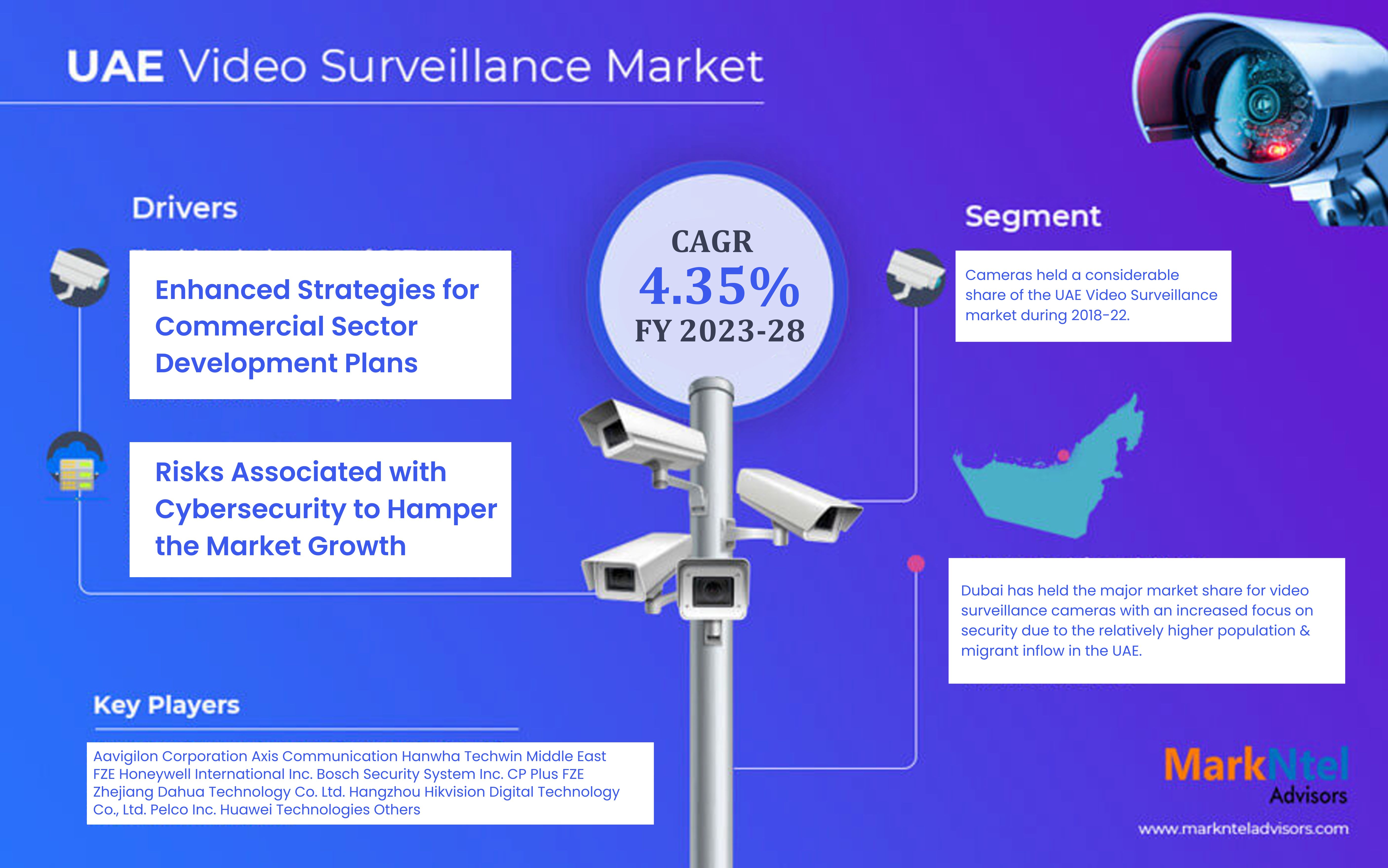 UAE Video Surveillance Market

Drivers

Enhanced Strategies for Commercial Sector Development Plans

Risks Associated with Cybersecurity to Hamper the Market Growth

CAGR
4.35%
FY 2023-28

Segment

Cameras held a considerable share of the UAE Video Surveillance market during 2018-22.

Dubai has held the major market share for video surveillance cameras with an increased focus on security due to the relatively higher population & migrant inflow in the UAE.

Key Players

Aavigilon Corporation Axis Communication Hanwha Techwin Middle East FZE Honeywell International Inc. Bosch Security System Inc. CP Plus FZE Zhejiang Dahua Technology Co. Ltd. Hangzhou Hikvision Digital Technology Co., Ltd. Pelco Inc. Huawei Technologies Others

MarkNtel
Advisors
www.marknteladvisors.com