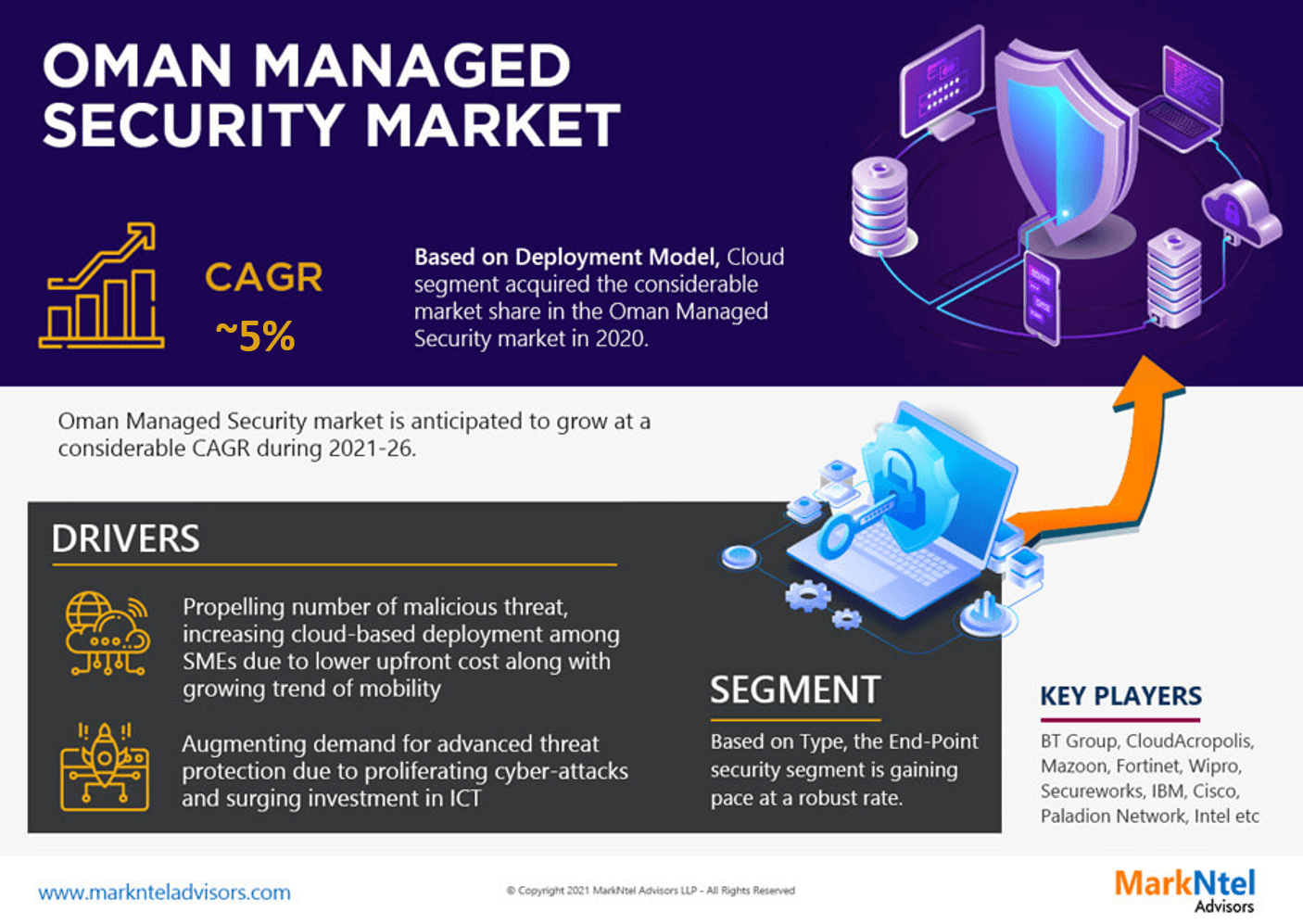 OMAN MANAGED SECURITY MARKET

CAGR
~5%

Based on Deployment Model, Cloud segment acquired the considerable market share in the Oman Managed Security market in 2020.

Oman Managed Security market is anticipated to grow at a considerable CAGR during 2021-26.

DRIVERS

Propelling number of malicious threat, increasing cloud-based deployment among SMEs due to lower upfront cost along with growing trend of mobility

Augmenting demand for advanced threat protection due to proliferating cyber-attacks and surging investment in ICT

SEGMENT

Based on Type, the End-Point security segment is gaining pace at a robust rate.

KEY PLAYERS

BT Group, CloudAcropolis, Mazoon, Fortinet, Wipro, Secureworks, IBM, Cisco, Paladion Network, Intel etc

www.marknteladvisors.com

© Copyright 2021 MarkNtel Advisors LLP - All Rights Reserved

MarkNtel Advisors