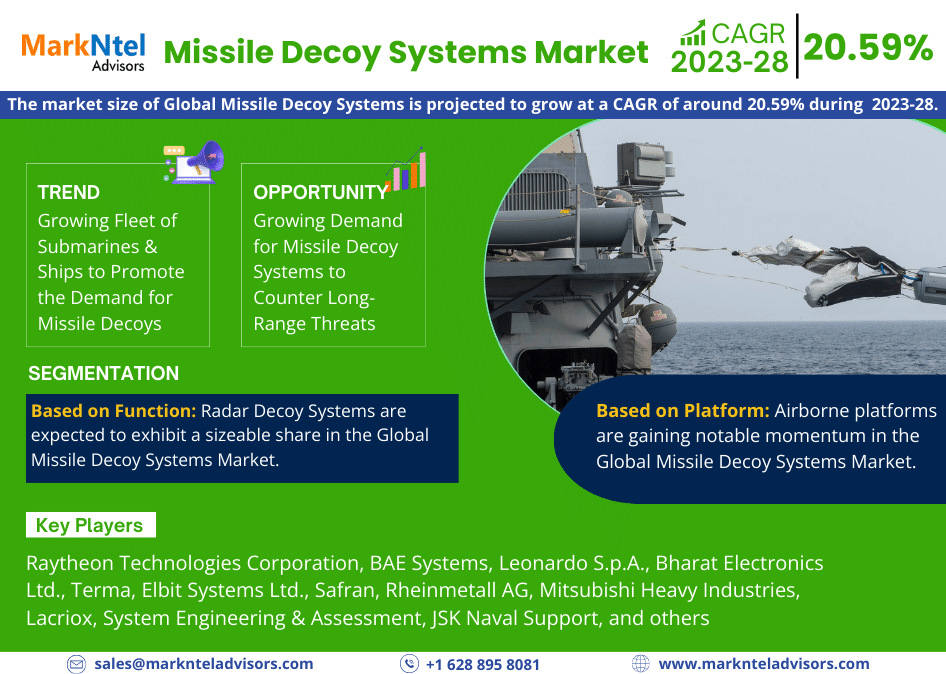 MarkNtel Advisors

Missile Decoy Systems Market

CAGR 2023-28

20.59%

The market size of Global Missile Decoy Systems is projected to grow at a CAGR of around 20.59% during 2023-28.

TREND
Growing Fleet of Submarines & Ships to Promote the Demand for Missile Decoys

OPPORTUNITY
Growing Demand for Missile Decoy Systems to Counter Long-Range Threats

SEGMENTATION

Based on Function: Radar Decoy Systems are expected to exhibit a sizeable share in the Global Missile Decoy Systems Market.

Based on Platform: Airborne platforms are gaining notable momentum in the Global Missile Decoy Systems Market.

Key Players

Raytheon Technologies Corporation, BAE Systems, Leonardo S.p.A., Bharat Electronics Ltd., Terma, Elbit Systems Ltd., Safran, Rheinmetall AG, Mitsubishi Heavy Industries, Lacriox, System Engineering & Assessment, JSK Naval Support, and others

sales@marknteladvisors.com

+1 628 895 8081

www.marknteladvisors.com