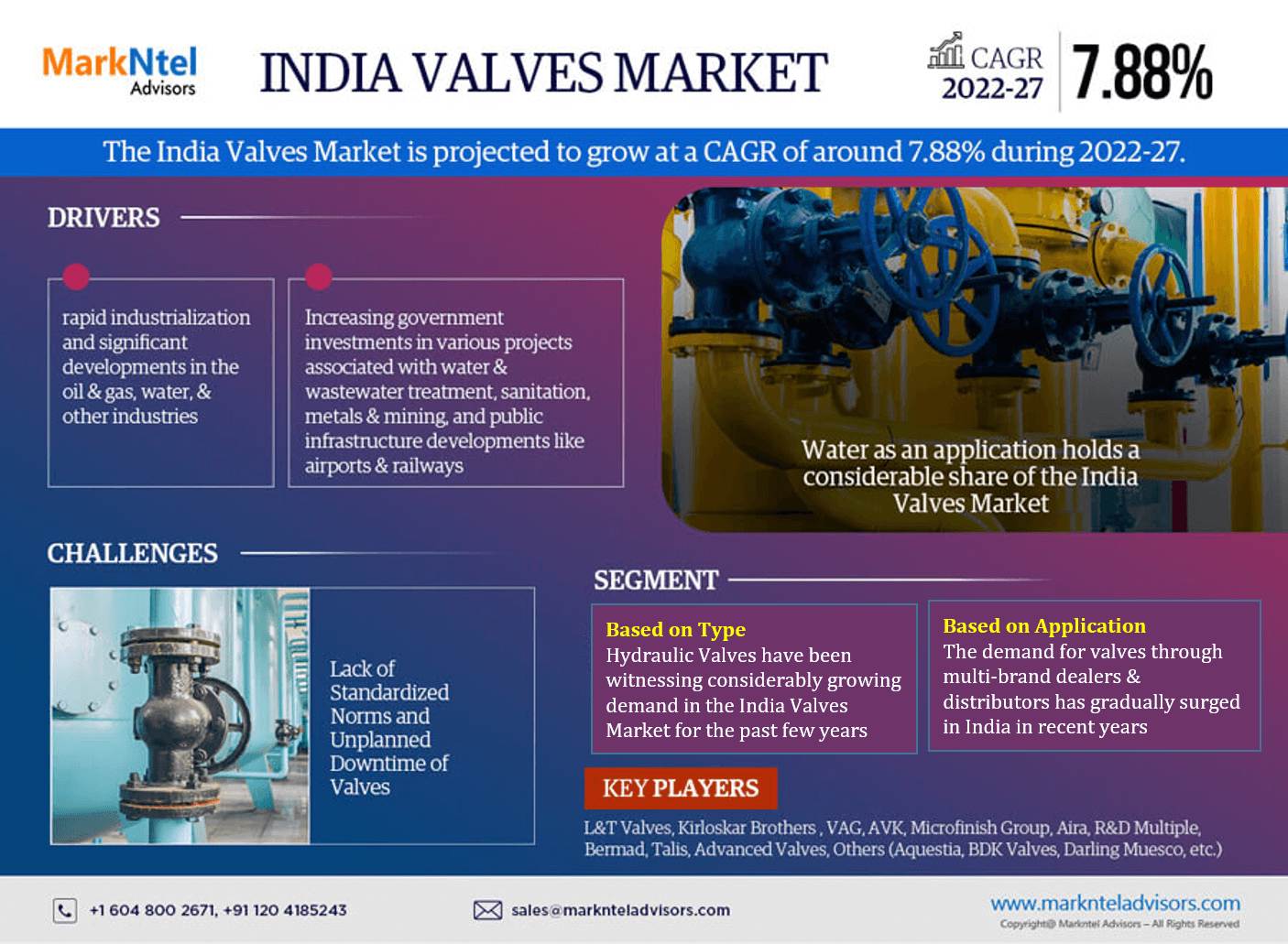 MarkNtel Advisors

INDIA VALVES MARKET

CAGR 2022-27 7.88%

The India Valves Market is projected to grow at a CAGR of around 7.88% during 2022-27.

DRIVERS

rapid industrialization and significant developments in the oil & gas, water, & other industries

Increasing government investments in various projects associated with water & wastewater treatment, sanitation, metals & mining, and public infrastructure developments like airports & railways

Water as an application holds a considerable share of the India Valves Market

CHALLENGES

Lack of Standardized Norms and Unplanned Downtime of Valves

SEGMENT

Based on Type
Hydraulic Valves have been witnessing considerably growing demand in the India Valves Market for the past few years

Based on Application
The demand for valves through multi-brand dealers & distributors has gradually surged in India in recent years

KEY PLAYERS

L&T Valves, Kirloskar Brothers , VAG, AVK, Microfinish Group, Aira, R&D Multiple, Bermad, Talis, Advanced Valves, Others (Aquestia, BDK Valves, Darling Muesco, etc.)

+1 604 800 2671, +91 120 4185243

sales@marknteladvisors.com

www.marknteladvisors.com
Copyright@ Markntel Advisors – All Rights Reserved