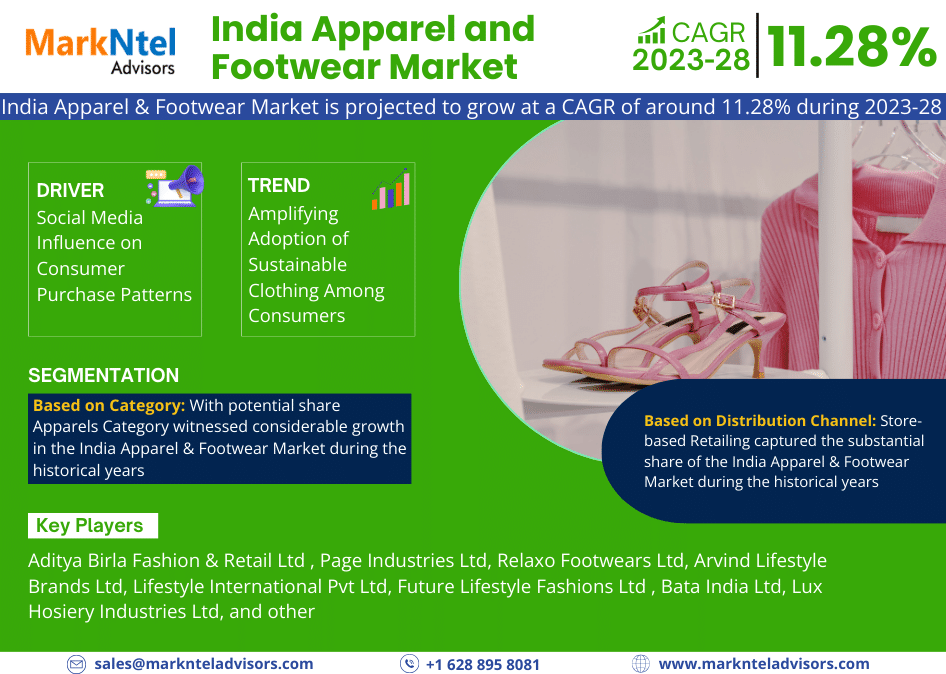 MarkNtel Advisors

India Apparel and Footwear Market

CAGR 2023-28 11.28%

India Apparel & Footwear Market is projected to grow at a CAGR of around 11.28% during 2023-28

DRIVER
Social Media Influence on Consumer Purchase Patterns

TREND
Amplifying Adoption of Sustainable Clothing Among Consumers

SEGMENTATION

Based on Category: With potential share Apparels Category witnessed considerable growth in the India Apparel & Footwear Market during the historical years

Based on Distribution Channel: Store-based Retailing captured the substantial share of the India Apparel & Footwear Market during the historical years

Key Players

Aditya Birla Fashion & Retail Ltd , Page Industries Ltd, Relaxo Footwears Ltd, Arvind Lifestyle Brands Ltd, Lifestyle International Pvt Ltd, Future Lifestyle Fashions Ltd , Bata India Ltd, Lux Hosiery Industries Ltd, and other

sales@marknteladvisors.com
+1 628 895 8081
www.marknteladvisors.com