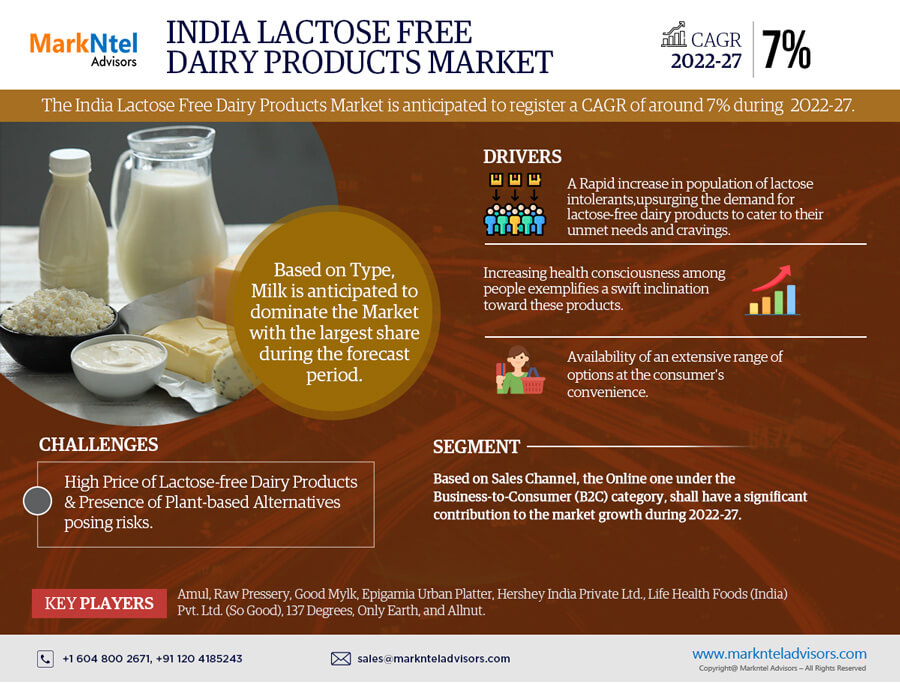 MarkNtel Advisors

INDIA LACTOSE FREE DAIRY PRODUCTS MARKET

CAGR 2022-27 7%

The India Lactose Free Dairy Products Market is anticipated to register a CAGR of around 7% during 2022-27.

Based on Type, Milk is anticipated to dominate the Market with the largest share during the forecast period.

DRIVERS

A Rapid increase in population of lactose intolerants,upsurging the demand for lactose-free dairy products to cater to their unmet needs and cravings.

Increasing health consciousness among people exemplifies a swift inclination toward these products.

Availability of an extensive range of options at the consumer's convenience.

CHALLENGES

High Price of Lactose-free Dairy Products & Presence of Plant-based Alternatives posing risks.

SEGMENT

Based on Sales Channel, the Online one under the Business-to-Consumer (B2C) category, shall have a significant contribution to the market growth during 2022-27.

KEY PLAYERS

Amul, Raw Pressery, Good Mylk, Epigamia Urban Platter, Hershey India Private Ltd., Life Health Foods (India) Pvt. Ltd. (So Good), 137 Degrees, Only Earth, and Allnut.

+1 604 800 2671, +91 120 4185243

sales@marknteladvisors.com

www.marknteladvisors.com

Copyright@ Markntel Advisors – All Rights Reserved