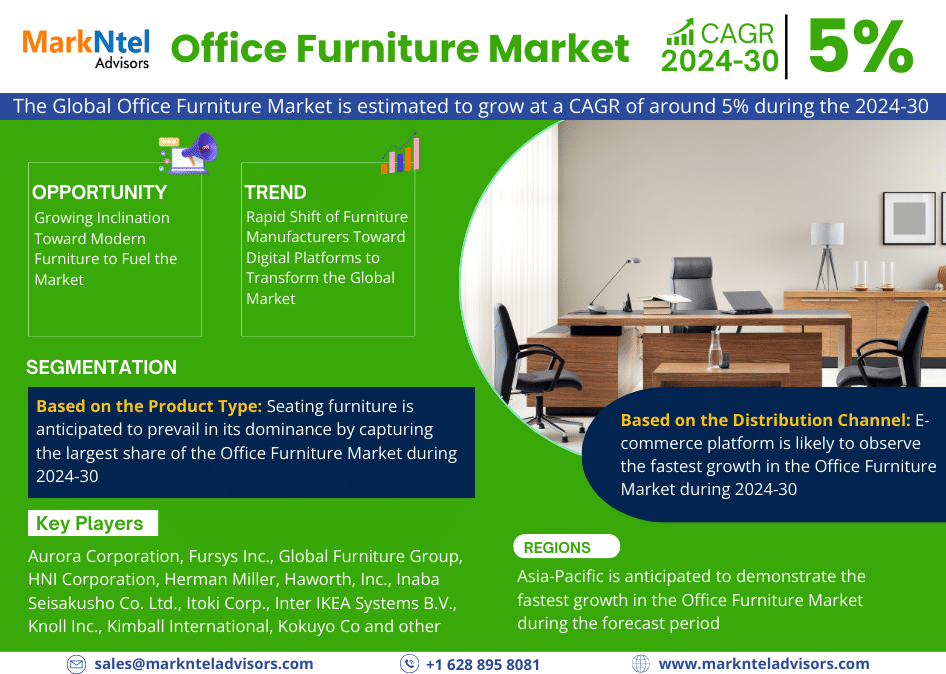 MarkNtel Advisors

Office Furniture Market

CAGR 2024-30

5%

The Global Office Furniture Market is estimated to grow at a CAGR of around 5% during the 2024-30

OPPORTUNITY
Growing Inclination Toward Modern Furniture to Fuel the Market

TREND
Rapid Shift of Furniture Manufacturers Toward Digital Platforms to Transform the Global Market

SEGMENTATION

Based on the Product Type: Seating furniture is anticipated to prevail in its dominance by capturing the largest share of the Office Furniture Market during 2024-30

Based on the Distribution Channel: E-commerce platform is likely to observe the fastest growth in the Office Furniture Market during 2024-30

Key Players

Aurora Corporation, Fursys Inc., Global Furniture Group, HNI Corporation, Herman Miller, Haworth, Inc., Inaba Seisakusho Co. Ltd., Itoki Corp., Inter IKEA Systems B.V., Knoll Inc., Kimball International, Kokuyo Co and other

REGIONS

Asia-Pacific is anticipated to demonstrate the fastest growth in the Office Furniture Market during the forecast period

sales@marknteladvisors.com

+1 628 895 8081

www.marknteladvisors.com