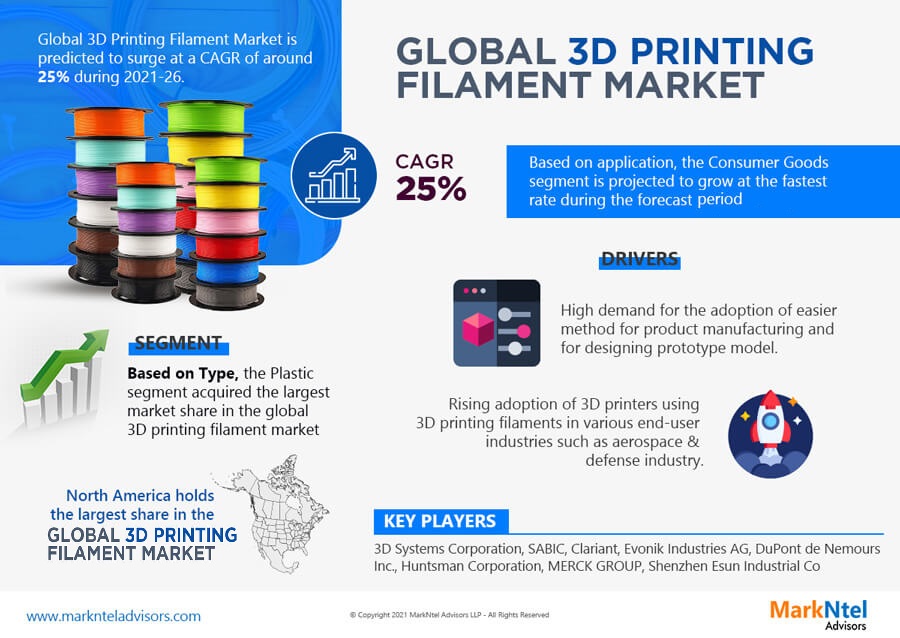 Global 3D Printing Filament Market is predicted to surge at a CAGR of around 25% during 2021-26.

GLOBAL 3D PRINTING FILAMENT MARKET

CAGR 25%

Based on application, the Consumer Goods segment is projected to grow at the fastest rate during the forecast period

DRIVERS

High demand for the adoption of easier method for product manufacturing and for designing prototype model.

Rising adoption of 3D printers using 3D printing filaments in various end-user industries such as aerospace & defense industry.

SEGMENT

Based on Type, the Plastic segment acquired the largest market share in the global 3D printing filament market

North America holds the largest share in the GLOBAL 3D PRINTING FILAMENT MARKET

KEY PLAYERS

3D Systems Corporation, SABIC, Clariant, Evonik Industries AG, DuPont de Nemours Inc., Huntsman Corporation, MERCK GROUP, Shenzhen Esun Industrial Co

www.marknteladvisors.com

© Copyright 2021 MarkNtel Advisors LLP - All Rights Reserved

MarkNtel Advisors