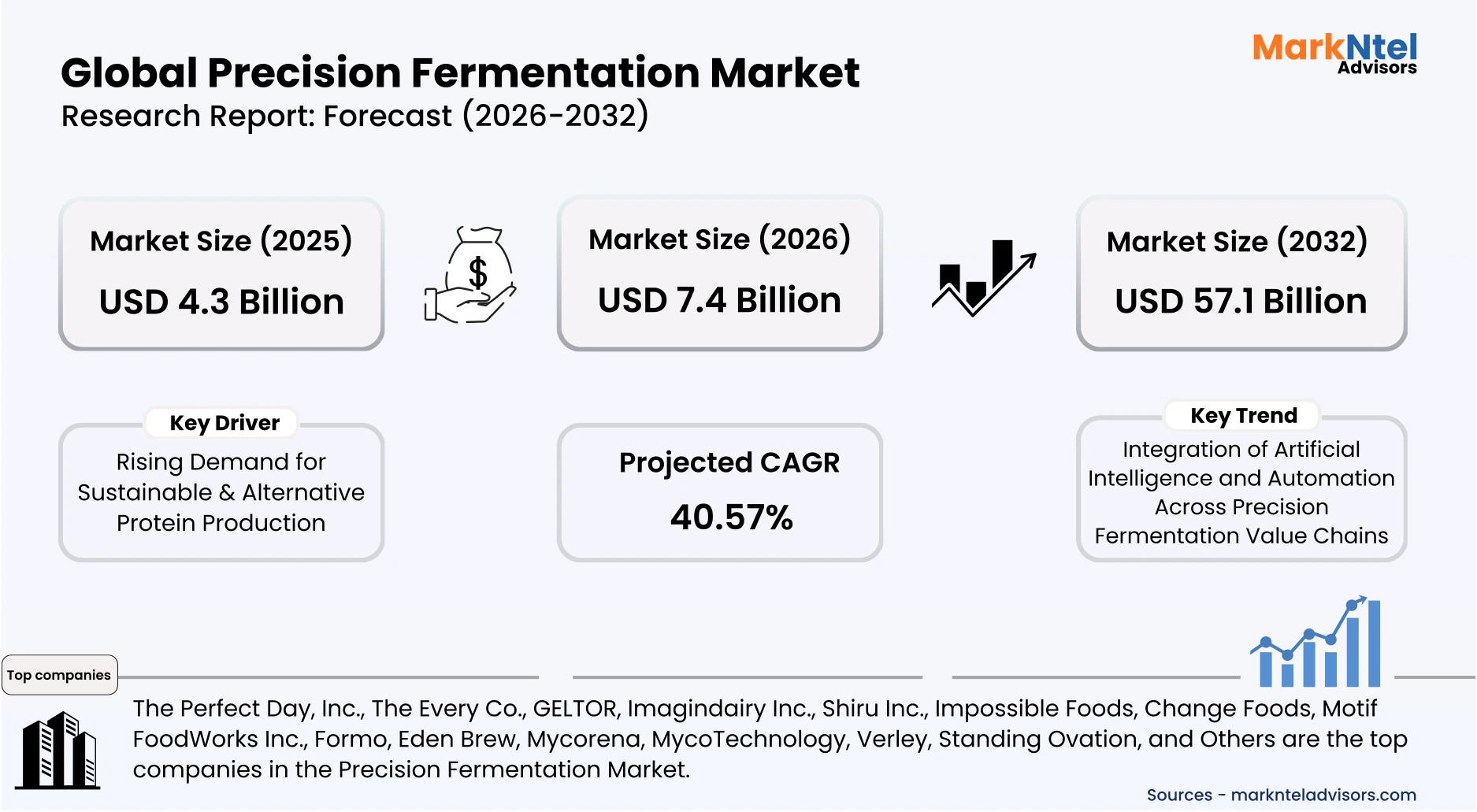 Global Precision Fermentation Market
Research Report: Forecast (2026-2032)

MarkNtel Advisors

Market Size (2025)
USD 4.3 Billion

$

Market Size (2026)
USD 7.4 Billion

Market Size (2032)
USD 57.1 Billion

Key Driver
Rising Demand for Sustainable & Alternative Protein Production

Projected CAGR
40.57%

Key Trend
Integration of Artificial Intelligence and Automation Across Precision Fermentation Value Chains

Top companies

The Perfect Day, Inc., The Every Co., GELTOR, Imagindairy Inc., Shiru Inc., Impossible Foods, Change Foods, Motif FoodWorks Inc., Formo, Eden Brew, Mycorena, MycoTechnology, Verley, Standing Ovation, and Others are the top companies in the Precision Fermentation Market.

Sources - marknteladvisors.com