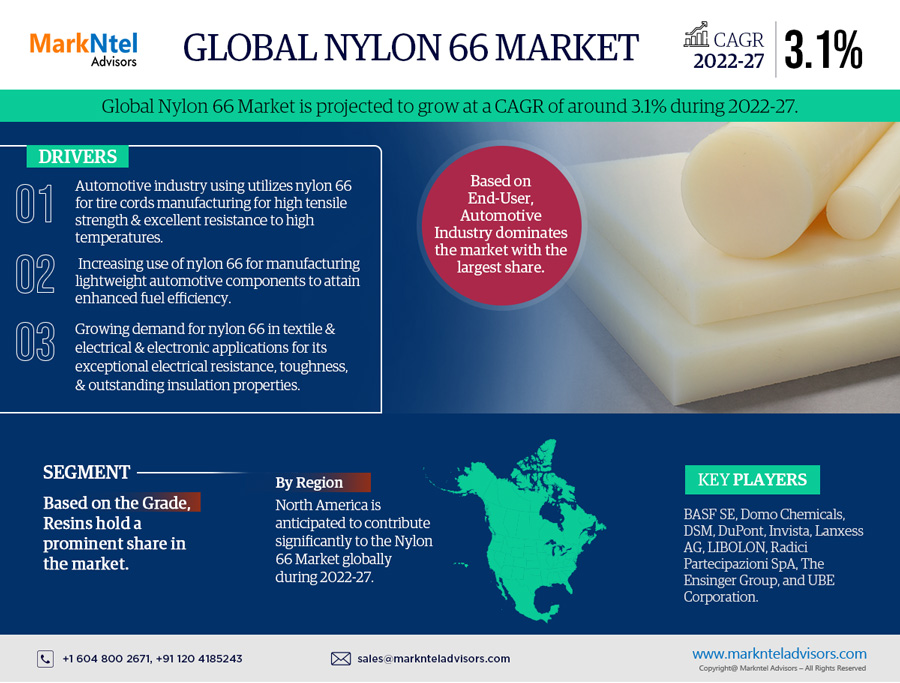 MarkNtel Advisors

GLOBAL NYLON 66 MARKET

CAGR 2022-27 3.1%

Global Nylon 66 Market is projected to grow at a CAGR of around 3.1% during 2022-27.

DRIVERS

01 Automotive industry using utilizes nylon 66 for tire cords manufacturing for high tensile strength & excellent resistance to high temperatures.

02 Increasing use of nylon 66 for manufacturing lightweight automotive components to attain enhanced fuel efficiency.

03 Growing demand for nylon 66 in textile & electrical & electronic applications for its exceptional electrical resistance, toughness, & outstanding insulation properties.

Based on End-User, Automotive Industry dominates the market with the largest share.

SEGMENT

Based on the Grade, Resins hold a prominent share in the market.

By Region

North America is anticipated to contribute significantly to the Nylon 66 Market globally during 2022-27.

KEY PLAYERS

BASF SE, Domo Chemicals, DSM, DuPont, Invista, Lanxess AG, LIBOLON, Radici Partecipazioni SpA, The Ensinger Group, and UBE Corporation.

+1 604 800 2671, +91 120 4185243

sales@marknteladvisors.com

www.marknteladvisors.com

Copyright@ Markntel Advisors – All Rights Reserved