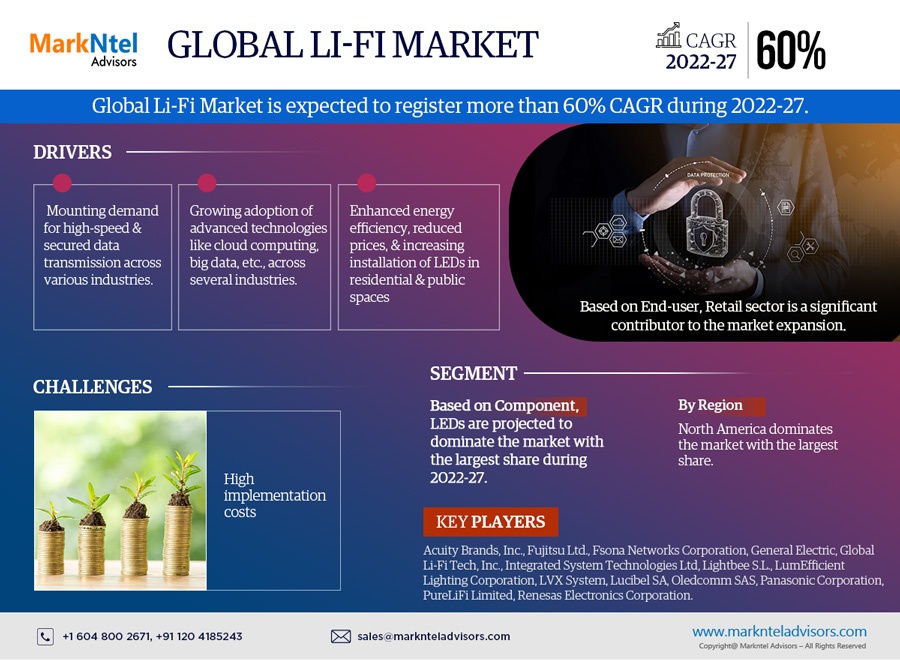 MarkNtel Advisors

GLOBAL LI-FI MARKET

CAGR 2022-27 60%

Global Li-Fi Market is expected to register more than 60% CAGR during 2022-27.

DRIVERS

Mounting demand for high-speed & secured data transmission across various industries.

Growing adoption of advanced technologies like cloud computing, big data, etc., across several industries.

Enhanced energy efficiency, reduced prices, & increasing installation of LEDs in residential & public spaces

DATA PROTECTION

Based on End-user, Retail sector is a significant contributor to the market expansion.

CHALLENGES

High implementation costs

SEGMENT

Based on Component, LEDs are projected to dominate the market with the largest share during 2022-27.

By Region

North America dominates the market with the largest share.

KEY PLAYERS

Acuity Brands, Inc., Fujitsu Ltd., Fsona Networks Corporation, General Electric, Global Li-Fi Tech, Inc., Integrated System Technologies Ltd, Lightbee S.L., LumEfficient Lighting Corporation, LVX System, Lucibel SA, Oledcomm SAS, Panasonic Corporation, PureLiFi Limited, Renesas Electronics Corporation.

+1 604 800 2671, +91 120 4185243

sales@marknteladvisors.com

www.marknteladvisors.com

Copyright@ Markntel Advisors – All Rights Reserved