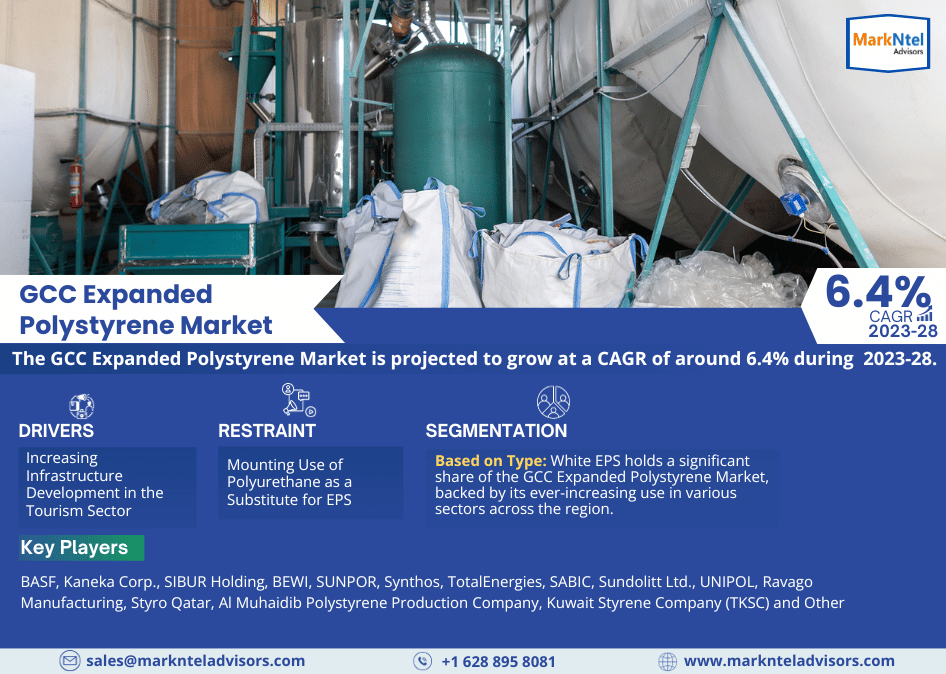 MarkNtel
Advisors

GCC Expanded Polystyrene Market

6.4%
CAGR
2023-28

The GCC Expanded Polystyrene Market is projected to grow at a CAGR of around 6.4% during 2023-28.

DRIVERS
Increasing Infrastructure Development in the Tourism Sector

RESTRAINT
Mounting Use of Polyurethane as a Substitute for EPS

SEGMENTATION
Based on Type: White EPS holds a significant share of the GCC Expanded Polystyrene Market, backed by its ever-increasing use in various sectors across the region.

Key Players

BASF, Kaneka Corp., SIBUR Holding, BEWI, SUNPOR, Synthos, TotalEnergies, SABIC, Sundolitt Ltd., UNIPOL, Ravago Manufacturing, Styro Qatar, Al Muhaidib Polystyrene Production Company, Kuwait Styrene Company (TKSC) and Other

sales@marknteladvisors.com
+1 628 895 8081
www.marknteladvisors.com