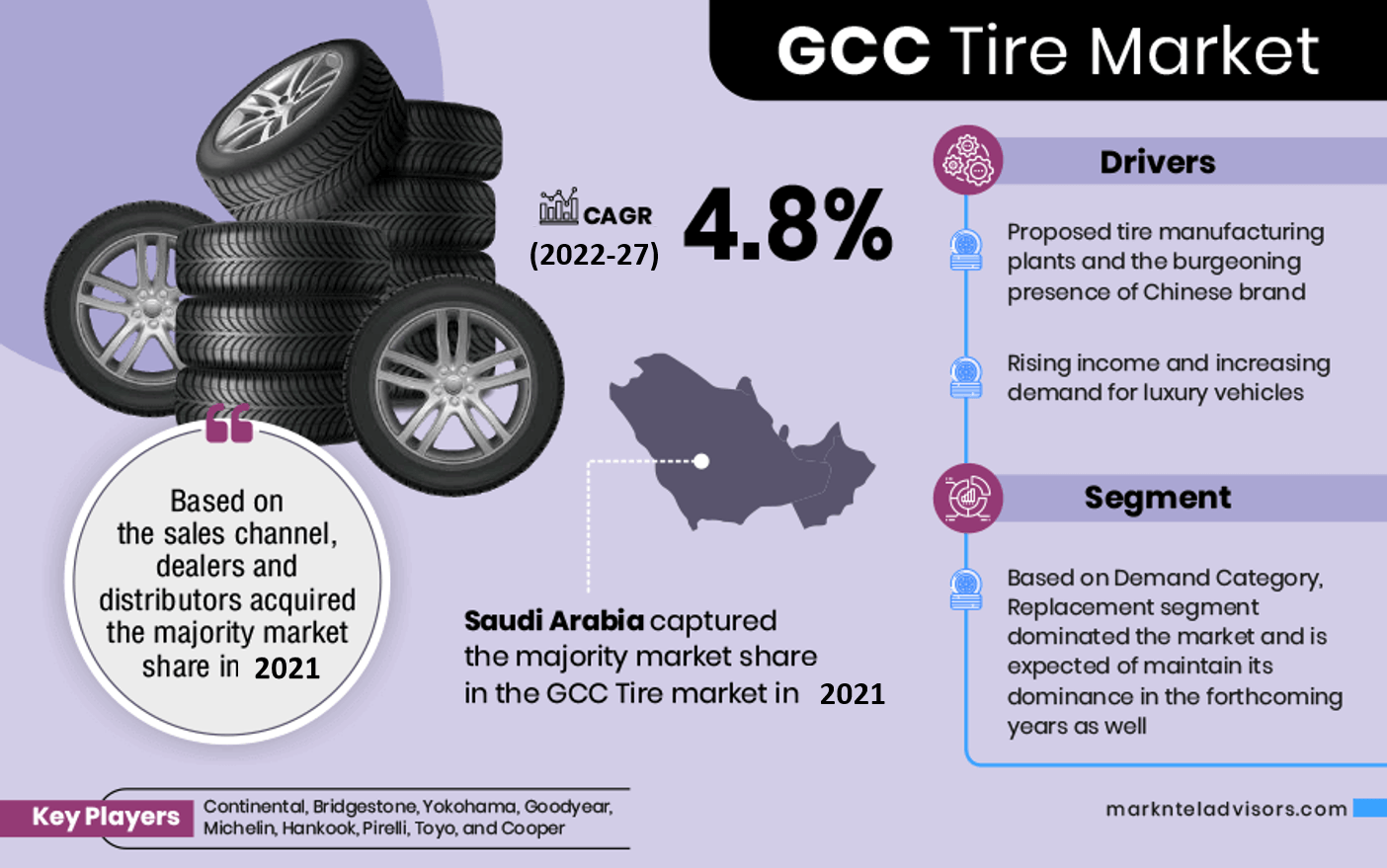 GCC Tire Market

CAGR (2022-27) 4.8%

Based on the sales channel, dealers and distributors acquired the majority market share in 2021

Saudi Arabia captured the majority market share in the GCC Tire market in 2021

Drivers

Proposed tire manufacturing plants and the burgeoning presence of Chinese brand

Rising income and increasing demand for luxury vehicles

Segment

Based on Demand Category, Replacement segment dominated the market and is expected of maintain its dominance in the forthcoming years as well

Key Players

Continental, Bridgestone, Yokohama, Goodyear, Michelin, Hankook, Pirelli, Toyo, and Cooper

marknteladvisors.com