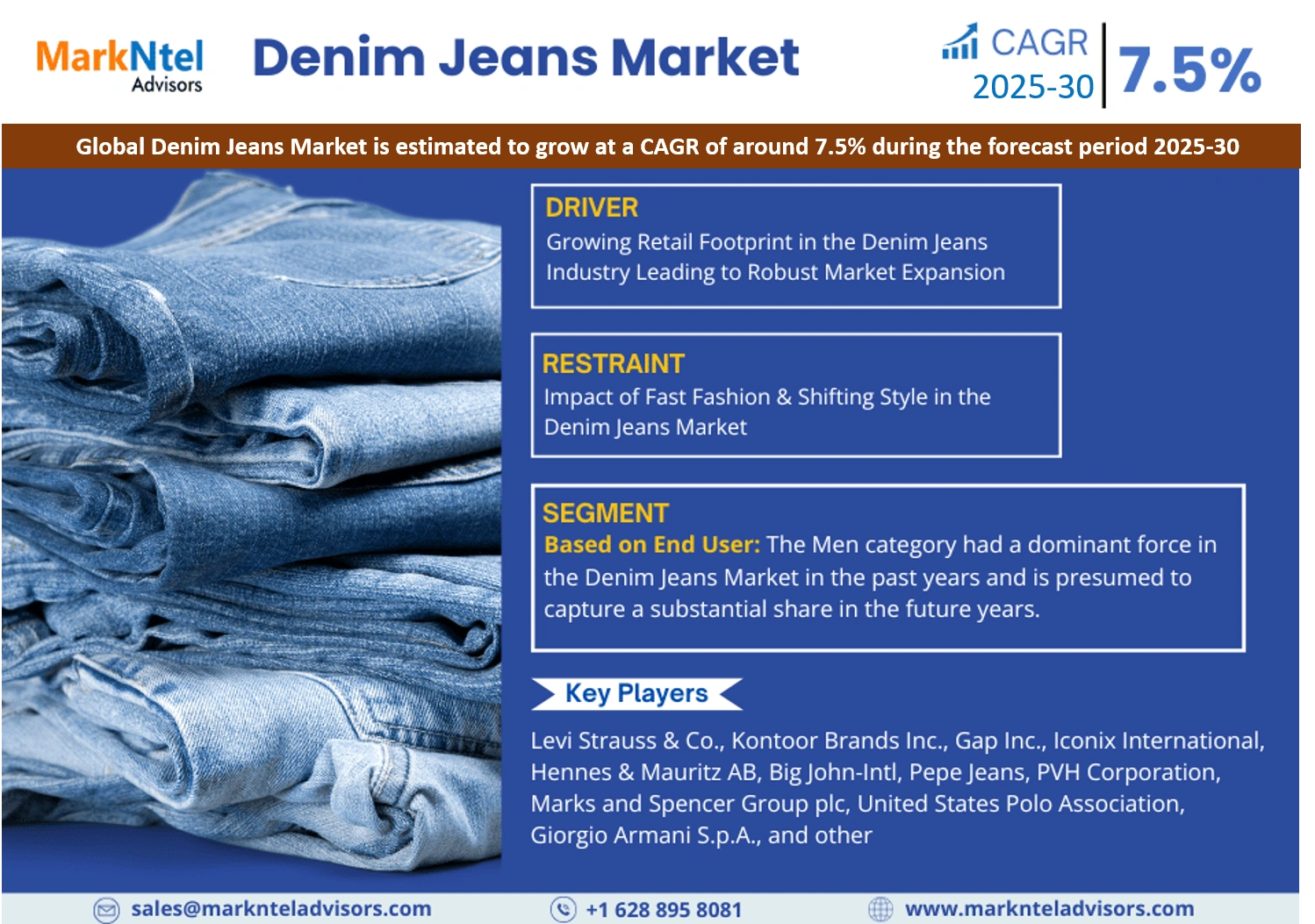 MarkNtel Advisors

Denim Jeans Market

CAGR 2025-30 7.5%

Global Denim Jeans Market is estimated to grow at a CAGR of around 7.5% during the forecast period 2025-30

DRIVER
Growing Retail Footprint in the Denim Jeans Industry Leading to Robust Market Expansion

RESTRAINT
Impact of Fast Fashion & Shifting Style in the Denim Jeans Market

SEGMENT
Based on End User: The Men category had a dominant force in the Denim Jeans Market in the past years and is presumed to capture a substantial share in the future years.

Key Players

Levi Strauss & Co., Kontoor Brands Inc., Gap Inc., Iconix International, Hennes & Mauritz AB, Big John-Intl, Pepe Jeans, PVH Corporation, Marks and Spencer Group plc, United States Polo Association, Giorgio Armani S.p.A., and other

sales@marknteladvisors.com +1 628 895 8081 www.marknteladvisors.com