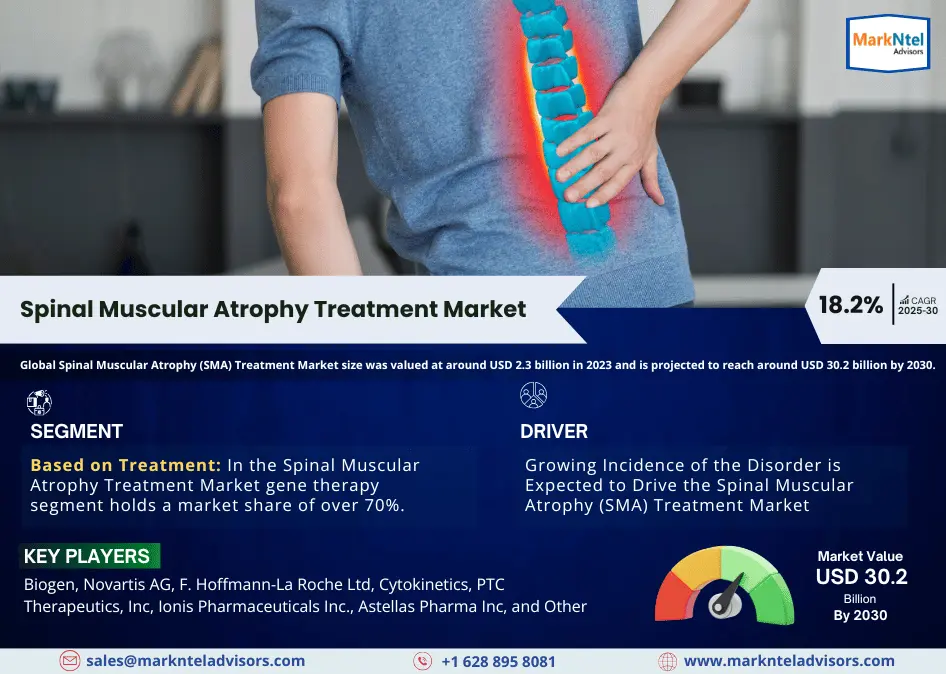 MarkNtel Advisors

Spinal Muscular Atrophy Treatment Market

18.2% CAGR 2025-30

Global Spinal Muscular Atrophy (SMA) Treatment Market size was valued at around USD 2.3 billion in 2023 and is projected to reach around USD 30.2 billion by 2030.

SEGMENT

Based on Treatment: In the Spinal Muscular Atrophy Treatment Market gene therapy segment holds a market share of over 70%.

DRIVER

Growing Incidence of the Disorder is Expected to Drive the Spinal Muscular Atrophy (SMA) Treatment Market

KEY PLAYERS

Biogen, Novartis AG, F. Hoffmann-La Roche Ltd, Cytokinetics, PTC Therapeutics, Inc, Ionis Pharmaceuticals Inc., Astellas Pharma Inc, and Other

Market Value
USD 30.2
Billion
By 2030

sales@marknteladvisors.com

+1 628 895 8081

www.marknteladvisors.com