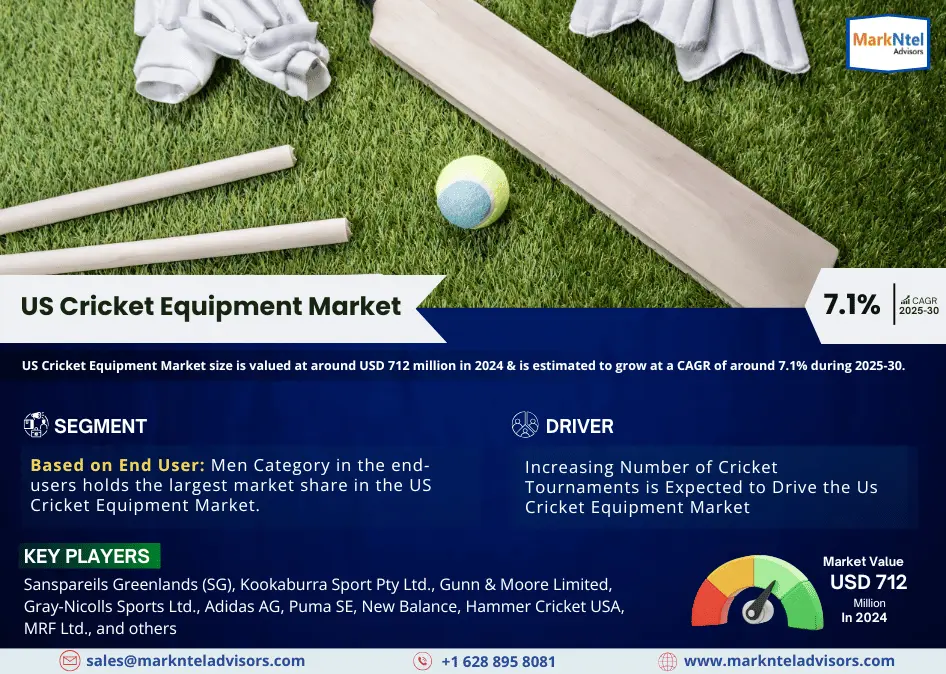 MarkNtel
Advisors

US Cricket Equipment Market

7.1% CAGR 2025-30

US Cricket Equipment Market size is valued at around USD 712 million in 2024 & is estimated to grow at a CAGR of around 7.1% during 2025-30.

SEGMENT

Based on End User: Men Category in the end-users holds the largest market share in the US Cricket Equipment Market.

DRIVER

Increasing Number of Cricket Tournaments is Expected to Drive the Us Cricket Equipment Market

KEY PLAYERS

Sanspareils Greenlands (SG), Kookaburra Sport Pty Ltd., Gunn & Moore Limited, Gray-Nicolls Sports Ltd., Adidas AG, Puma SE, New Balance, Hammer Cricket USA, MRF Ltd., and others

Market Value
USD 712
Million
In 2024

sales@marknteladvisors.com
+1 628 895 8081
www.marknteladvisors.com