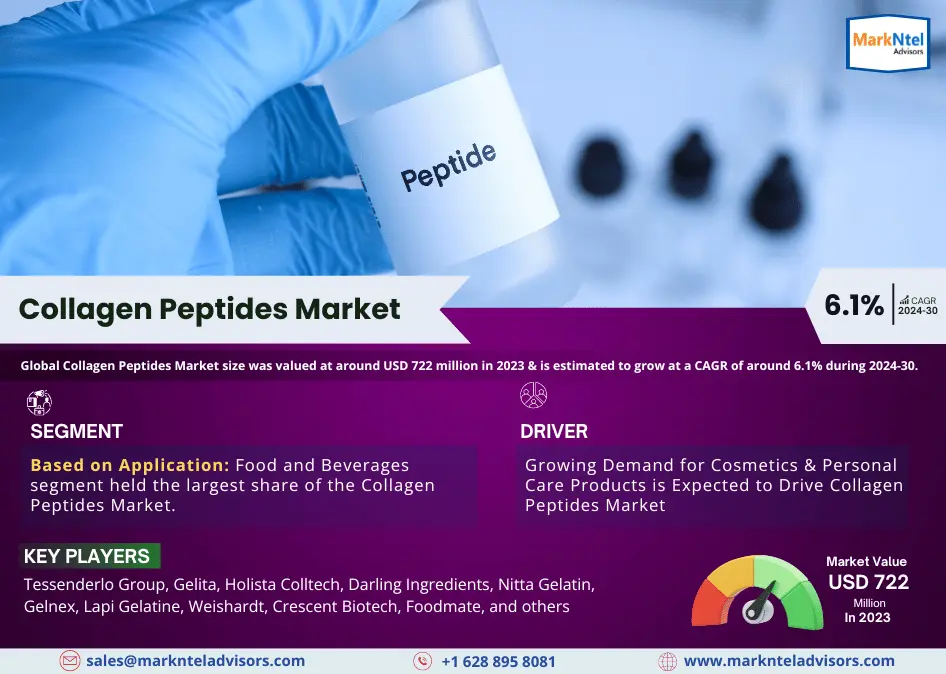 MarkNtel Advisors

Peptide

Collagen Peptides Market

6.1% CAGR 2024-30

Global Collagen Peptides Market size was valued at around USD 722 million in 2023 & is estimated to grow at a CAGR of around 6.1% during 2024-30.

SEGMENT

Based on Application: Food and Beverages segment held the largest share of the Collagen Peptides Market.

DRIVER

Growing Demand for Cosmetics & Personal Care Products is Expected to Drive Collagen Peptides Market

KEY PLAYERS

Tessenderlo Group, Gelita, Holista Colltech, Darling Ingredients, Nitta Gelatin, Gelnex, Lapi Gelatine, Weishardt, Crescent Biotech, Foodmate, and others

Market Value
USD 722
Million
In 2023

sales@marknteladvisors.com
+1 628 895 8081
www.marknteladvisors.com