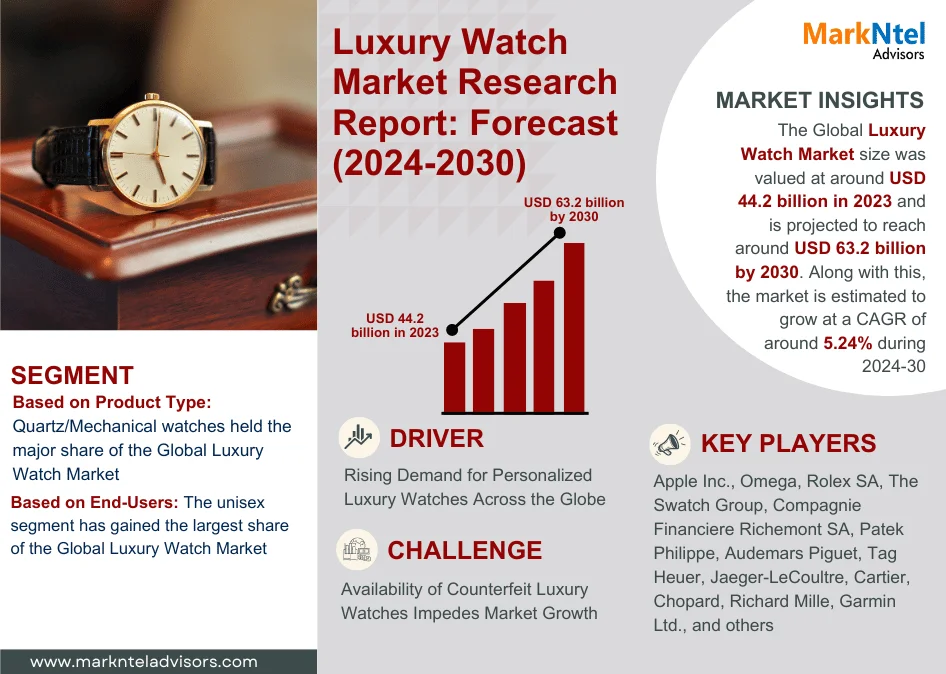 Luxury Watch Market Research Report: Forecast (2024-2030)

MarkNtel Advisors

MARKET INSIGHTS

The Global Luxury Watch Market size was valued at around USD 44.2 billion in 2023 and is projected to reach around USD 63.2 billion by 2030. Along with this, the market is estimated to grow at a CAGR of around 5.24% during 2024-30

USD 63.2 billion by 2030

USD 44.2 billion in 2023

SEGMENT

Based on Product Type: Quartz/Mechanical watches held the major share of the Global Luxury Watch Market

Based on End-Users: The unisex segment has gained the largest share of the Global Luxury Watch Market

DRIVER

Rising Demand for Personalized Luxury Watches Across the Globe

CHALLENGE

Availability of Counterfeit Luxury Watches Impedes Market Growth

KEY PLAYERS

Apple Inc., Omega, Rolex SA, The Swatch Group, Compagnie Financiere Richemont SA, Patek Philippe, Audemars Piguet, Tag Heuer, Jaeger-LeCoultre, Cartier, Chopard, Richard Mille, Garmin Ltd., and others

www.marknteladvisors.com