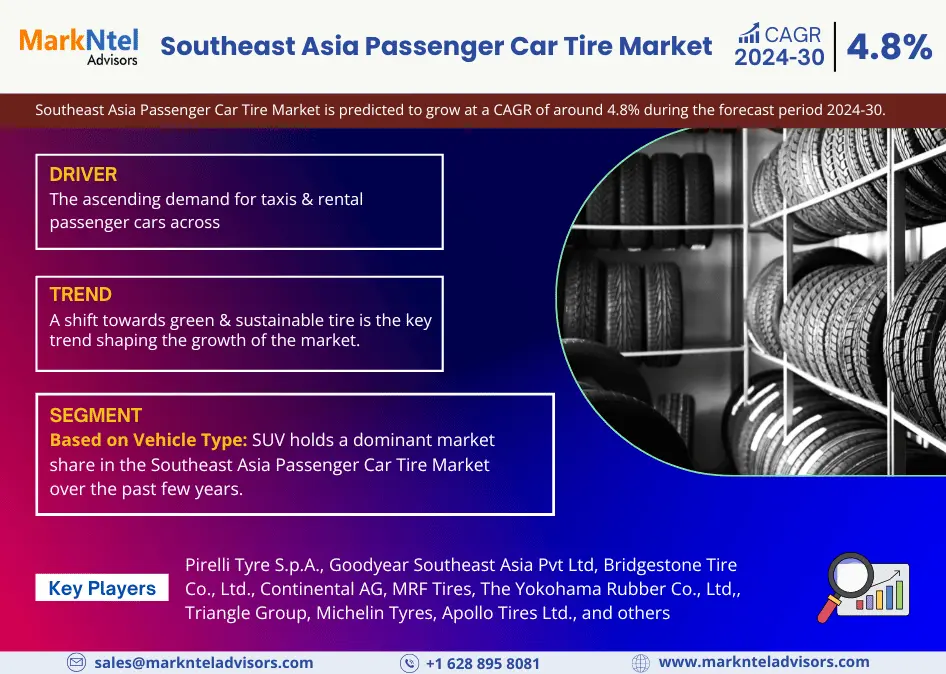 MarkNtel Advisors

Southeast Asia Passenger Car Tire Market

CAGR 2024-30 4.8%

Southeast Asia Passenger Car Tire Market is predicted to grow at a CAGR of around 4.8% during the forecast period 2024-30.

DRIVER
The ascending demand for taxis & rental passenger cars across

TREND
A shift towards green & sustainable tire is the key trend shaping the growth of the market.

SEGMENT
Based on Vehicle Type: SUV holds a dominant market share in the Southeast Asia Passenger Car Tire Market over the past few years.

Key Players

Pirelli Tyre S.p.A., Goodyear Southeast Asia Pvt Ltd, Bridgestone Tire Co., Ltd., Continental AG, MRF Tires, The Yokohama Rubber Co., Ltd,, Triangle Group, Michelin Tyres, Apollo Tires Ltd., and others

sales@marknteladvisors.com

+1 628 895 8081

www.marknteladvisors.com