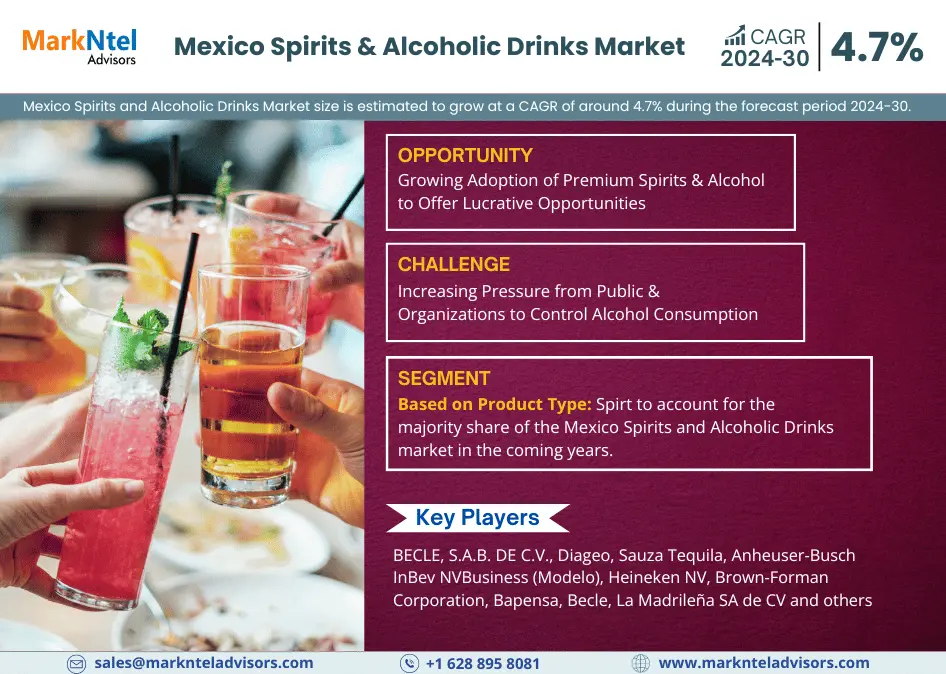 MarkNtel Advisors

Mexico Spirits & Alcoholic Drinks Market

CAGR 2024-30 4.7%

Mexico Spirits and Alcoholic Drinks Market size is estimated to grow at a CAGR of around 4.7% during the forecast period 2024-30.

OPPORTUNITY
Growing Adoption of Premium Spirits & Alcohol to Offer Lucrative Opportunities

CHALLENGE
Increasing Pressure from Public & Organizations to Control Alcohol Consumption

SEGMENT
Based on Product Type: Spirt to account for the majority share of the Mexico Spirits and Alcoholic Drinks market in the coming years.

Key Players

BECLE, S.A.B. DE C.V., Diageo, Sauza Tequila, Anheuser-Busch InBev NVBusiness (Modelo), Heineken NV, Brown-Forman Corporation, Bapensa, Becle, La Madrileña SA de CV and others

sales@marknteladvisors.com
+1 628 895 8081
www.marknteladvisors.com