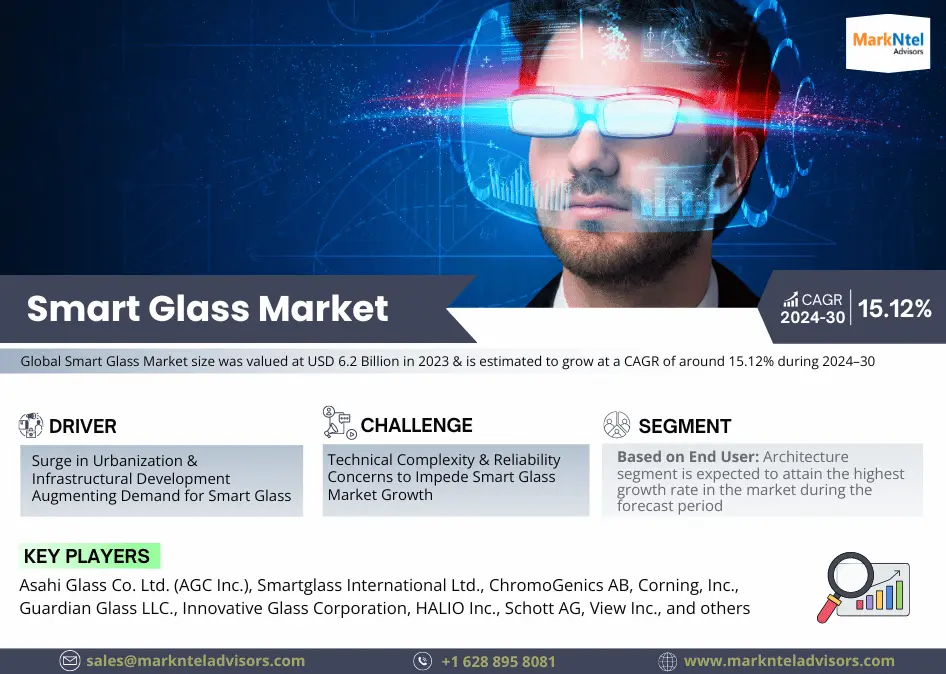 MarkNtel
Advisors

Smart Glass Market

CAGR 2024-30 | 15.12%

Global Smart Glass Market size was valued at USD 6.2 Billion in 2023 & is estimated to grow at a CAGR of around 15.12% during 2024–30

DRIVER

Surge in Urbanization & Infrastructural Development Augmenting Demand for Smart Glass

CHALLENGE

Technical Complexity & Reliability Concerns to Impede Smart Glass Market Growth

SEGMENT

Based on End User: Architecture segment is expected to attain the highest growth rate in the market during the forecast period

KEY PLAYERS

Asahi Glass Co. Ltd. (AGC Inc.), Smartglass International Ltd., ChromoGenics AB, Corning, Inc., Guardian Glass LLC., Innovative Glass Corporation, HALIO Inc., Schott AG, View Inc., and others

sales@marknteladvisors.com
+1 628 895 8081
www.marknteladvisors.com