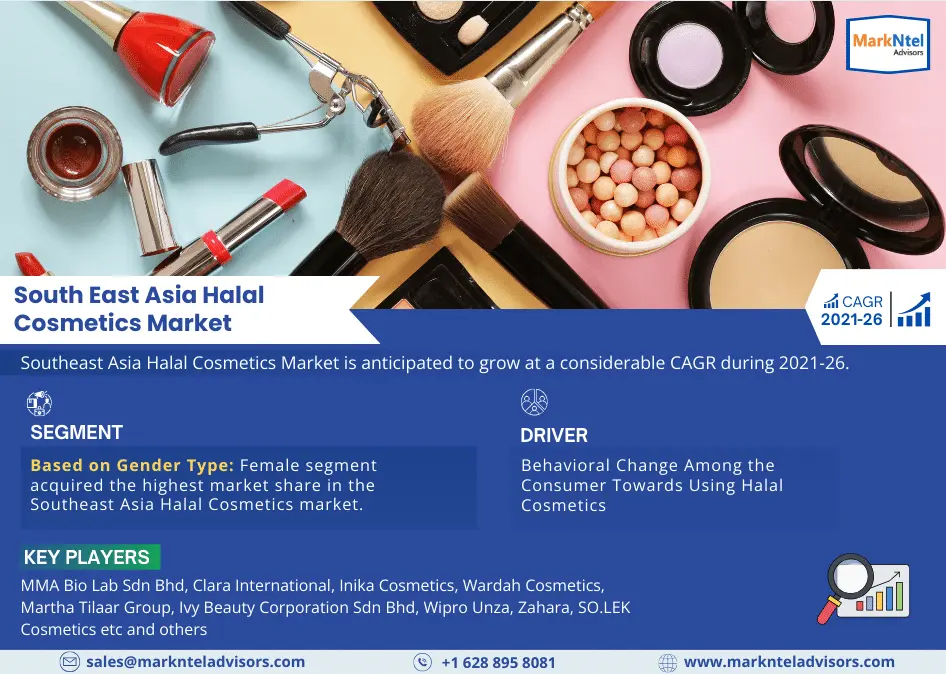 MarkNtel
Advisors

South East Asia Halal Cosmetics Market

CAGR
2021-26

Southeast Asia Halal Cosmetics Market is anticipated to grow at a considerable CAGR during 2021-26.

SEGMENT

Based on Gender Type: Female segment acquired the highest market share in the Southeast Asia Halal Cosmetics market.

DRIVER

Behavioral Change Among the Consumer Towards Using Halal Cosmetics

KEY PLAYERS

MMA Bio Lab Sdn Bhd, Clara International, Inika Cosmetics, Wardah Cosmetics, Martha Tilaar Group, Ivy Beauty Corporation Sdn Bhd, Wipro Unza, Zahara, SO.LEK Cosmetics etc and others

sales@marknteladvisors.com
+1 628 895 8081
www.marknteladvisors.com