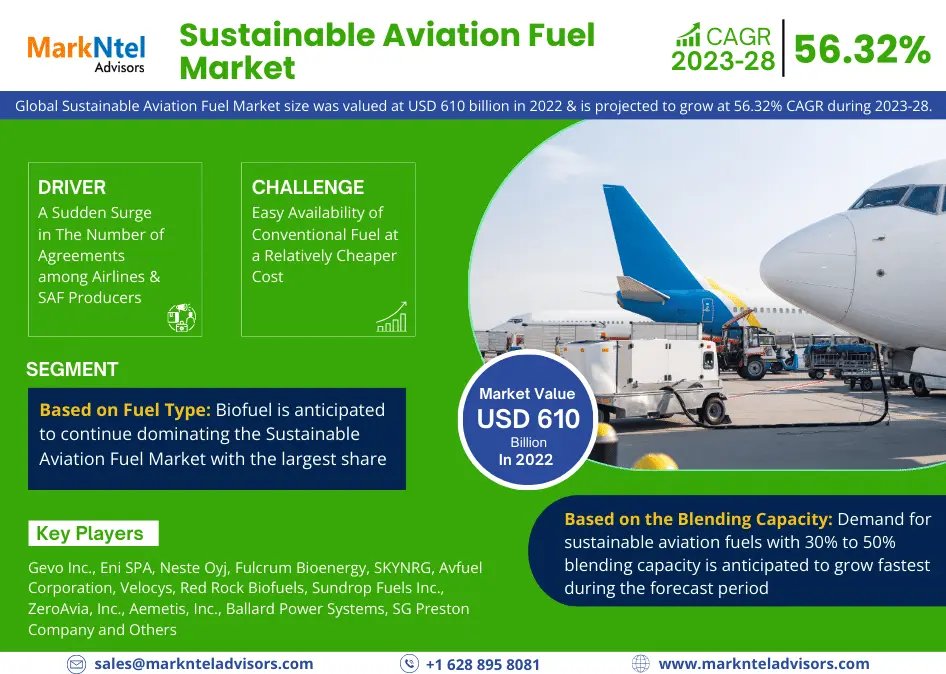 MarkNtel Advisors

Sustainable Aviation Fuel Market

CAGR 2023-28 56.32%

Global Sustainable Aviation Fuel Market size was valued at USD 610 billion in 2022 & is projected to grow at 56.32% CAGR during 2023-28.

DRIVER
A Sudden Surge in The Number of Agreements among Airlines & SAF Producers

CHALLENGE
Easy Availability of Conventional Fuel at a Relatively Cheaper Cost

SEGMENT

Based on Fuel Type: Biofuel is anticipated to continue dominating the Sustainable Aviation Fuel Market with the largest share

Market Value USD 610 Billion In 2022

Based on the Blending Capacity: Demand for sustainable aviation fuels with 30% to 50% blending capacity is anticipated to grow fastest during the forecast period

Key Players

Gevo Inc., Eni SPA, Neste Oyj, Fulcrum Bioenergy, SKYNRG, Avfuel Corporation, Velocys, Red Rock Biofuels, Sundrop Fuels Inc., ZeroAvia, Inc., Aemetis, Inc., Ballard Power Systems, SG Preston Company and Others

sales@marknteladvisors.com +1 628 895 8081 www.marknteladvisors.com