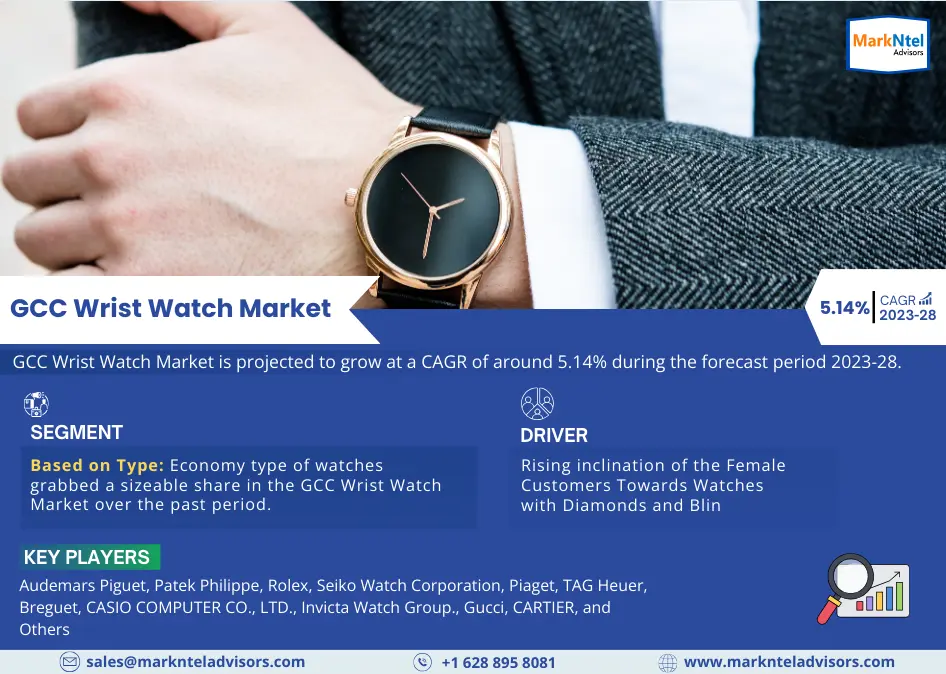 MarkNtel Advisors

GCC Wrist Watch Market

5.14% CAGR 2023-28

GCC Wrist Watch Market is projected to grow at a CAGR of around 5.14% during the forecast period 2023-28.

SEGMENT

Based on Type: Economy type of watches grabbed a sizeable share in the GCC Wrist Watch Market over the past period.

DRIVER

Rising inclination of the Female Customers Towards Watches with Diamonds and Blin

KEY PLAYERS

Audemars Piguet, Patek Philippe, Rolex, Seiko Watch Corporation, Piaget, TAG Heuer, Breguet, CASIO COMPUTER CO., LTD., Invicta Watch Group., Gucci, CARTIER, and Others

sales@marknteladvisors.com

+1 628 895 8081

www.marknteladvisors.com