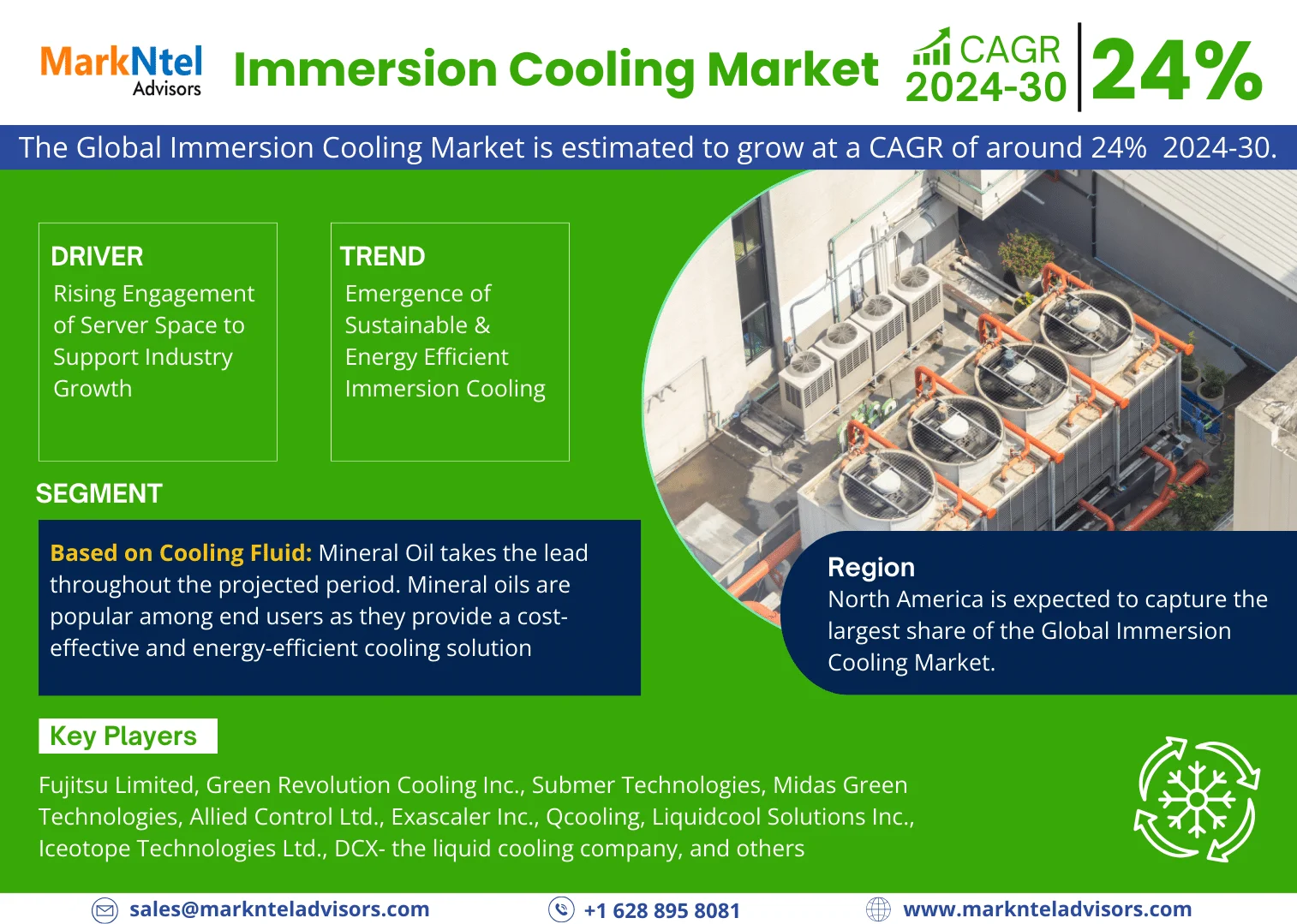 MarkNtel Advisors

Immersion Cooling Market

CAGR 2024-30

24%

The Global Immersion Cooling Market is estimated to grow at a CAGR of around 24% 2024-30.

DRIVER

Rising Engagement of Server Space to Support Industry Growth

TREND

Emergence of Sustainable & Energy Efficient Immersion Cooling

SEGMENT

Based on Cooling Fluid: Mineral Oil takes the lead throughout the projected period. Mineral oils are popular among end users as they provide a cost-effective and energy-efficient cooling solution

Region

North America is expected to capture the largest share of the Global Immersion Cooling Market.

Key Players

Fujitsu Limited, Green Revolution Cooling Inc., Submer Technologies, Midas Green Technologies, Allied Control Ltd., Exascaler Inc., Qcooling, Liquidcool Solutions Inc., Iceotope Technologies Ltd., DCX- the liquid cooling company, and others

sales@marknteladvisors.com

+1 628 895 8081

www.marknteladvisors.com